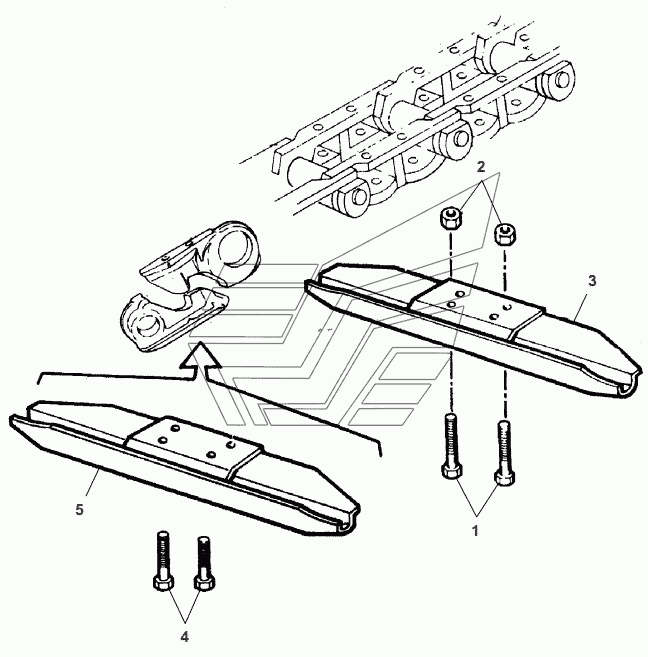 2
3
5
1
4