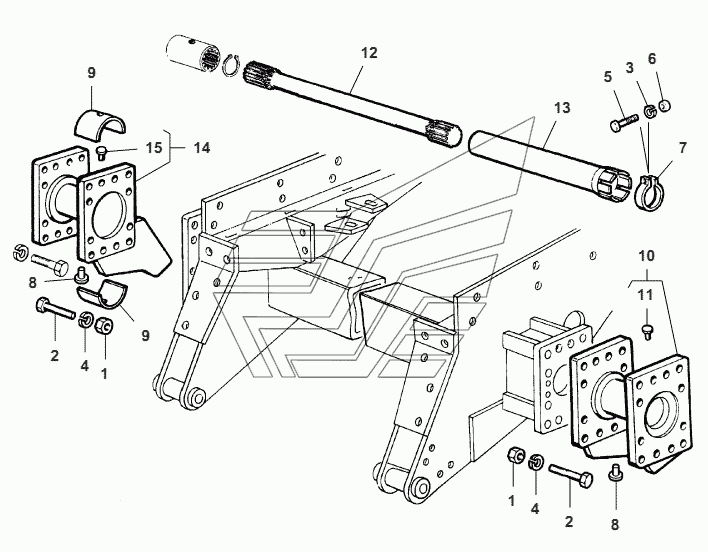 12
9
5
3
6
13
15
14
7
8
9
2
4
1
10
11
1
4
2
8