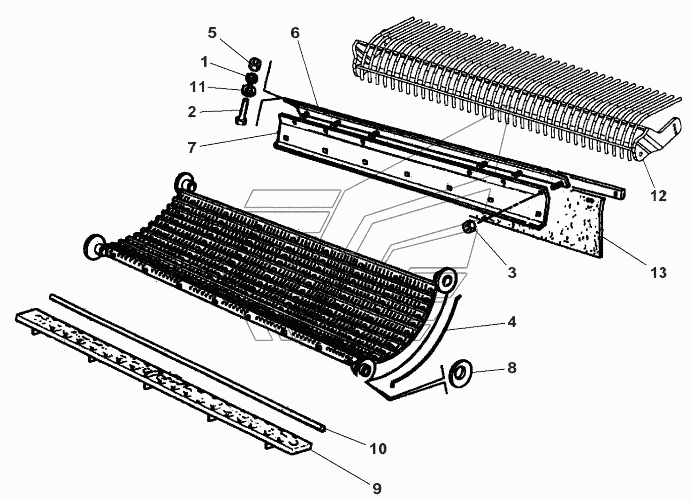 5
6
1
11
2
7
12
3
13
4
8
10
9