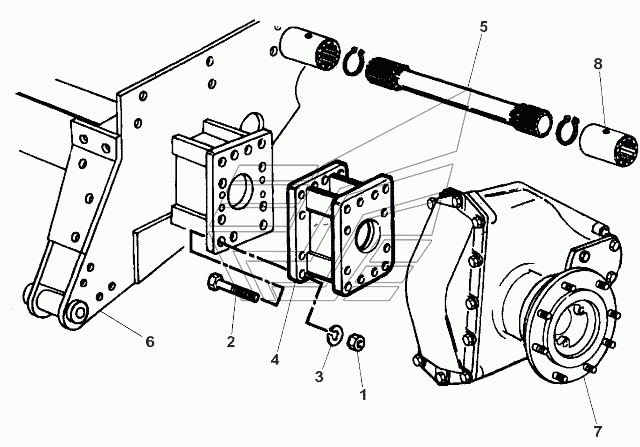 5
8
6
2
4
3
1
7