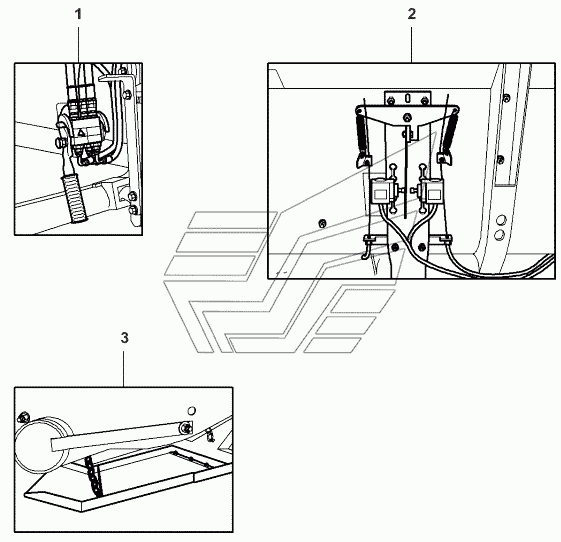 1

2

3