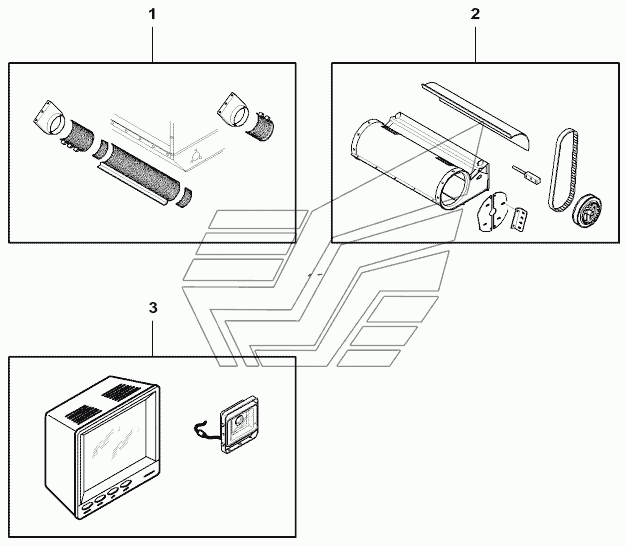 1

2

3