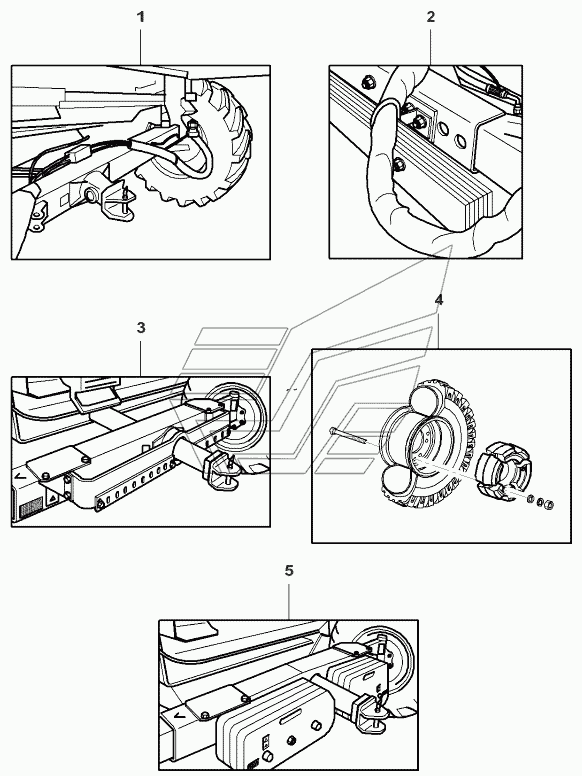 1

2

3

4

5