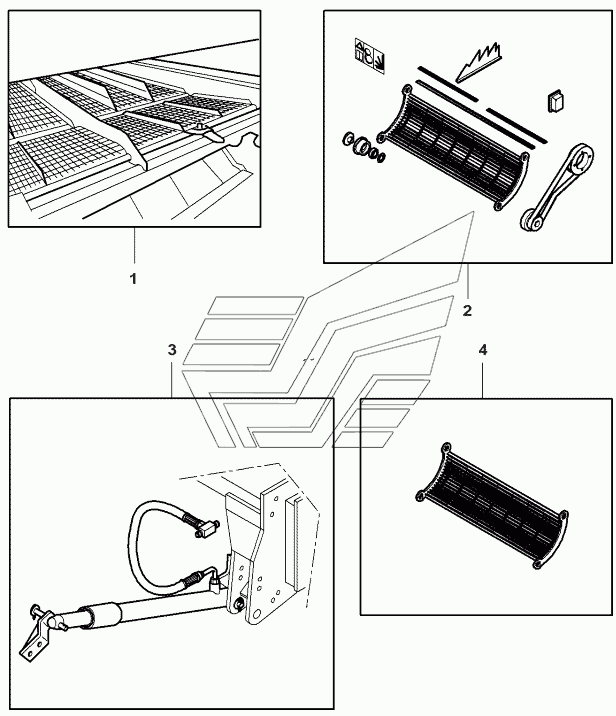 1

2

3

4