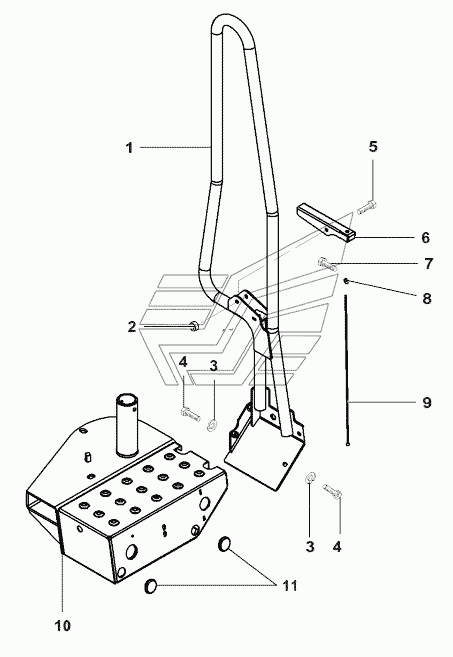 1
5
6
7
8
2
4
3
9
3
4
11
10