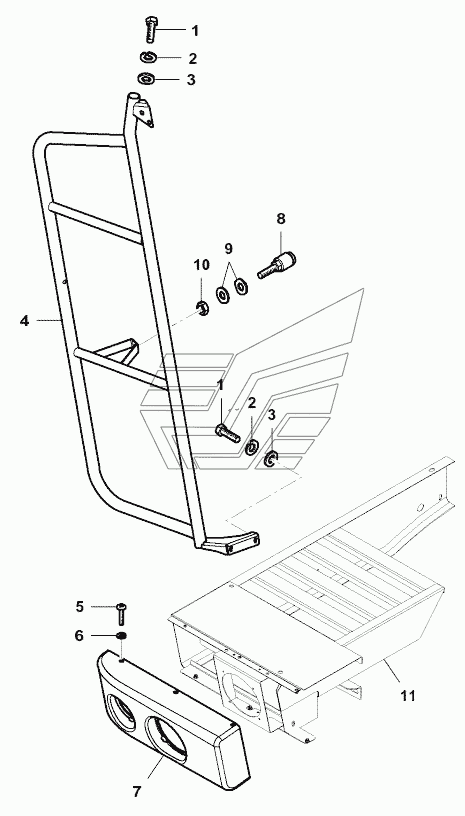 1
2
3
8
9
10
4
1
2
3
5
6
11
7