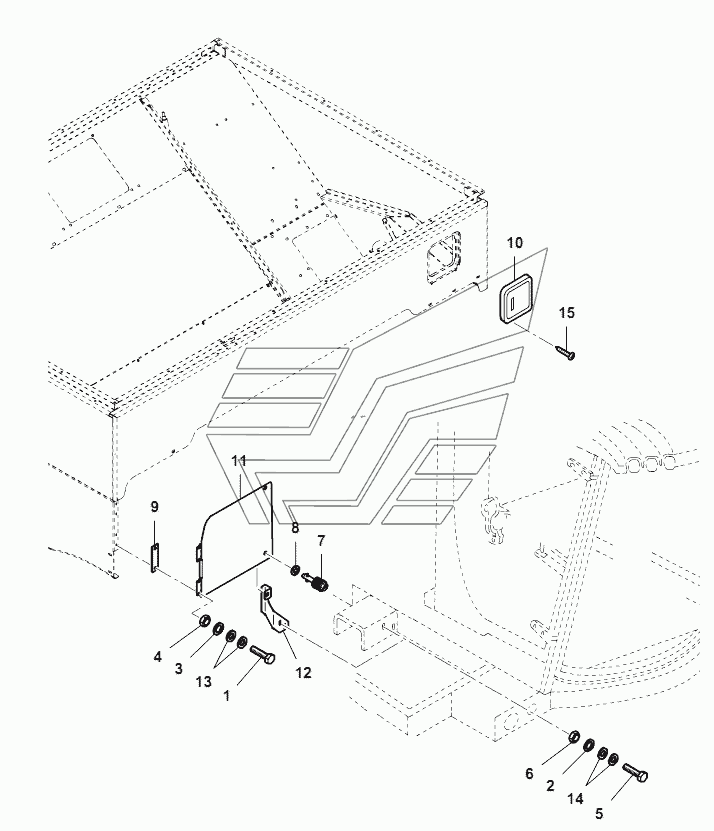 10
15
11
9
8
7
4
3
13
1
12
6
2
14
5