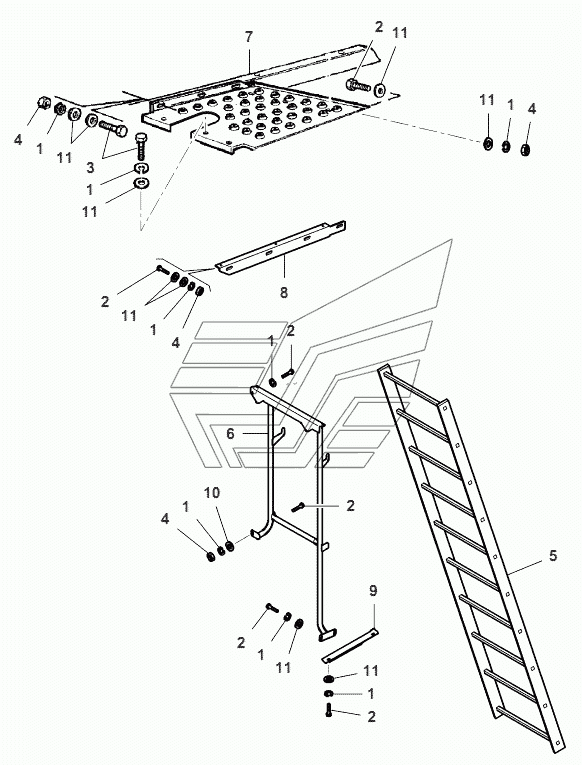 7
2
11
4
1
11
3
1
11
11
1
4
8
2
11
1
4
1
2
6
10
1
4
2
5
9
2
1
11
11
1
2