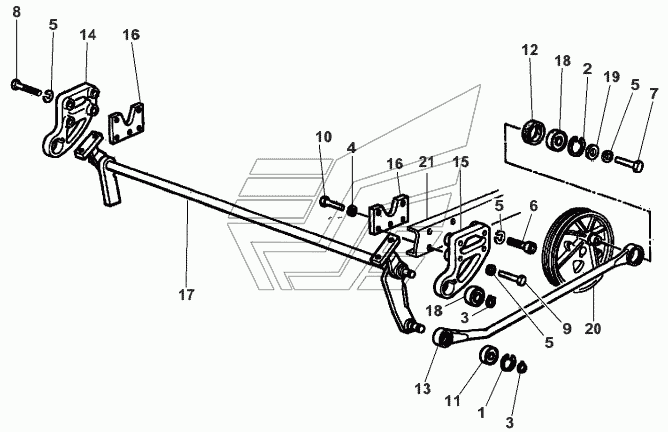 8
5
14
16
12
18
2
19
5
7
10
4
16
21
15
5
6
17
18
3
9
5
20
13
11
1
3