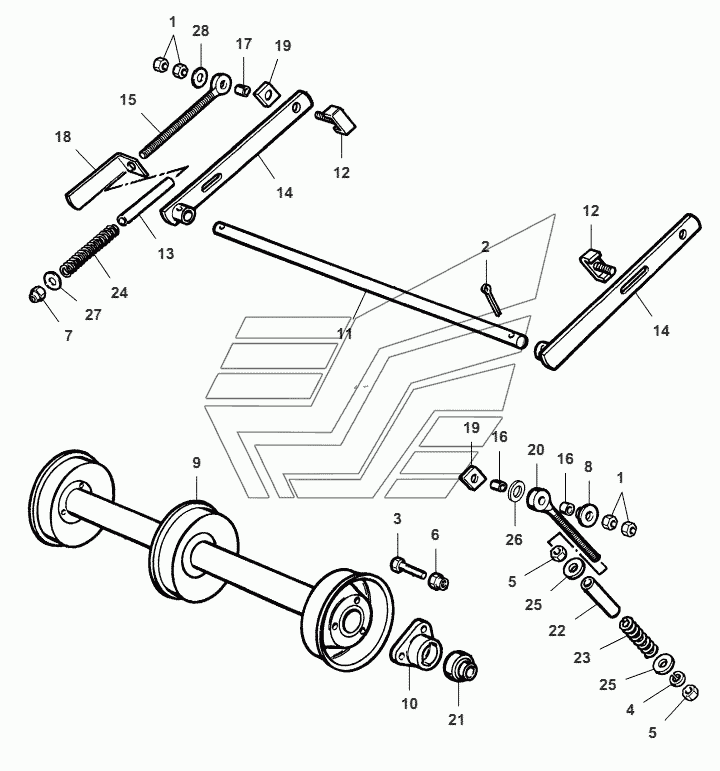 1
28
17
19
15
18
12
14
13
24
27
7
12
2
11
14
19
16
20
16
8
1
9
3
6
26
5
25
22
23
25
4
5
10
21