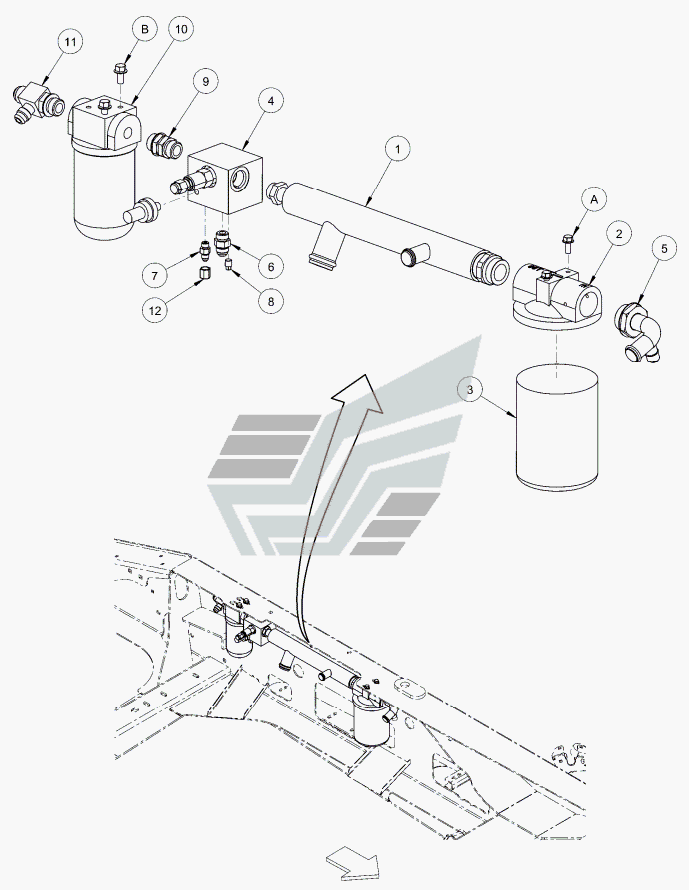 11
B
10
9
4
1
A
2
5
7
6
12
8
3