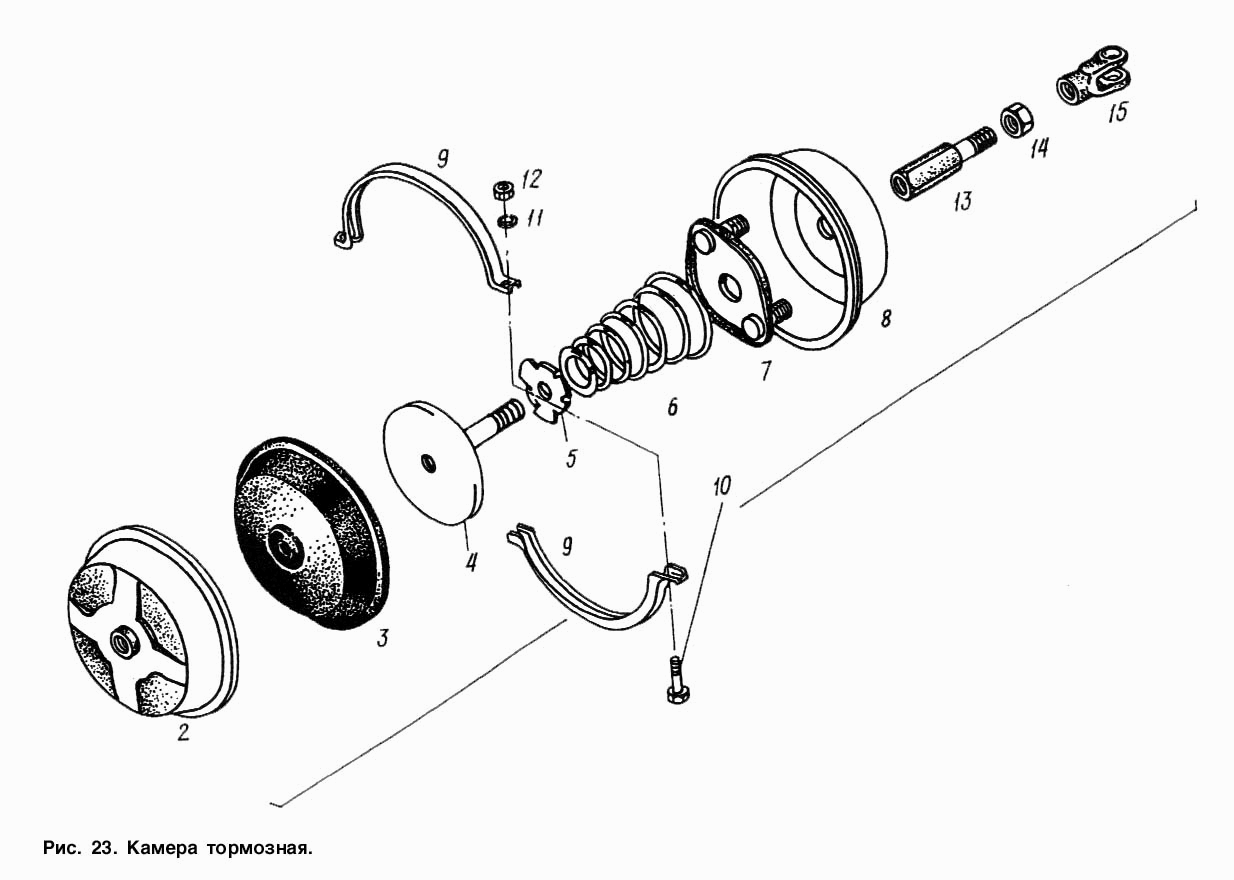 9
12
11
15
14
13
8
7
6
5
10
4
9
3
2

Рис. 23. Камера тормозная.