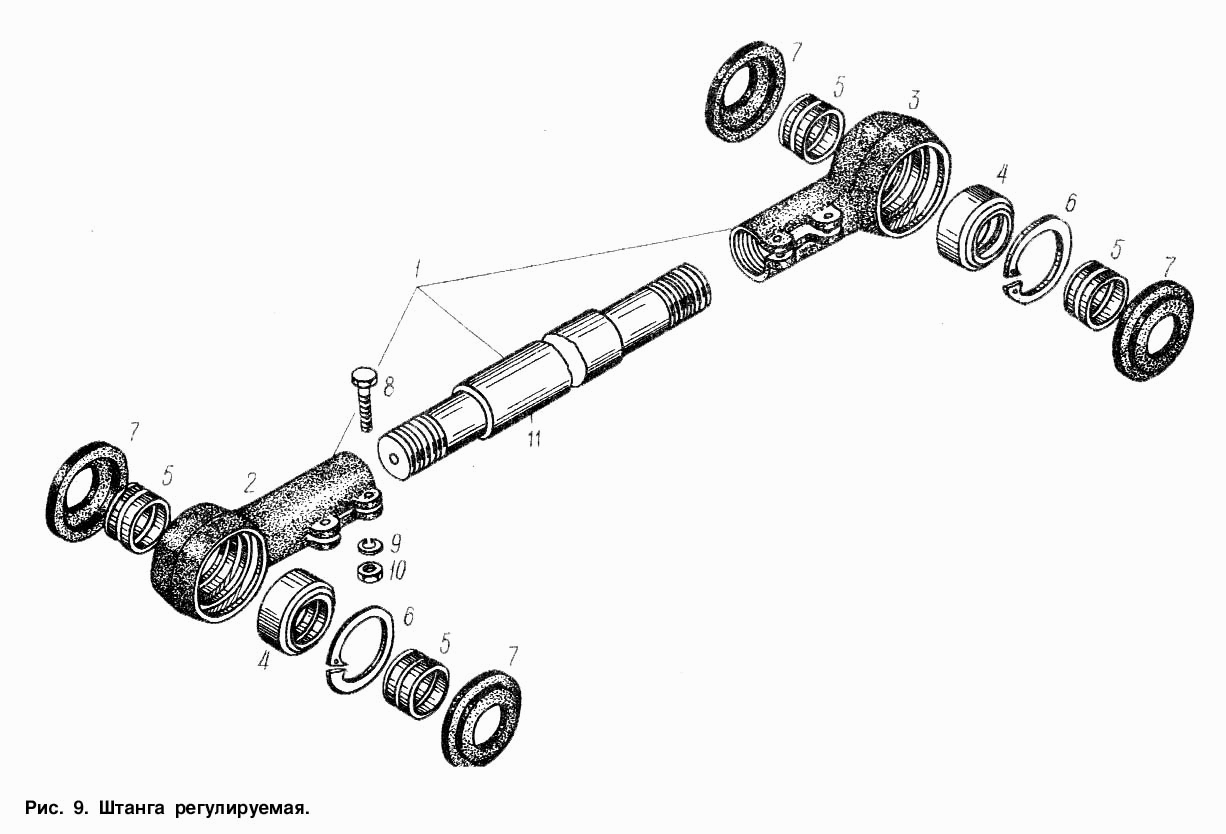 7
5
3
4
6
5
7
1
8
11
7
5
2
9
10
4
6
5
7

Рис. 9. Штанга регулируемая.