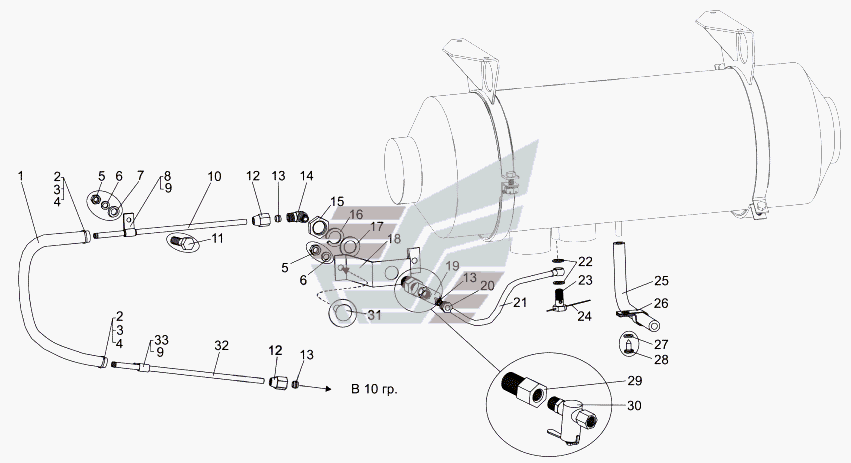 1
2
3
4
5
6
7
8
9
10
11
12
13
14
15
16
17
18
5
6
19
13
20
21
22
23
24
25
26
27
28
31
2
3
4
33
9
32
12
13
В 10 гр.
29
30