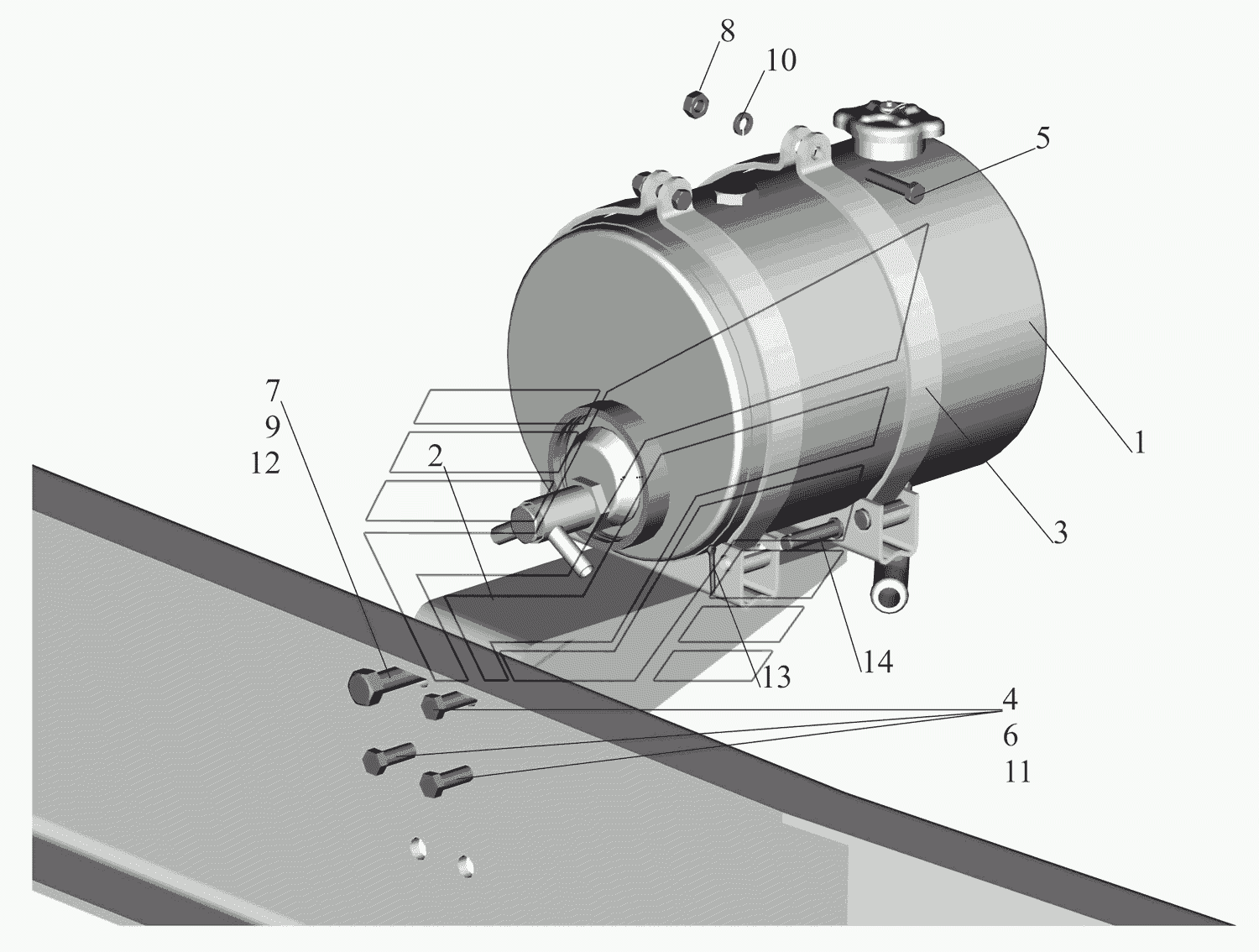 8
10
5
7
9
12
2
1
3
14
13
4
6
11