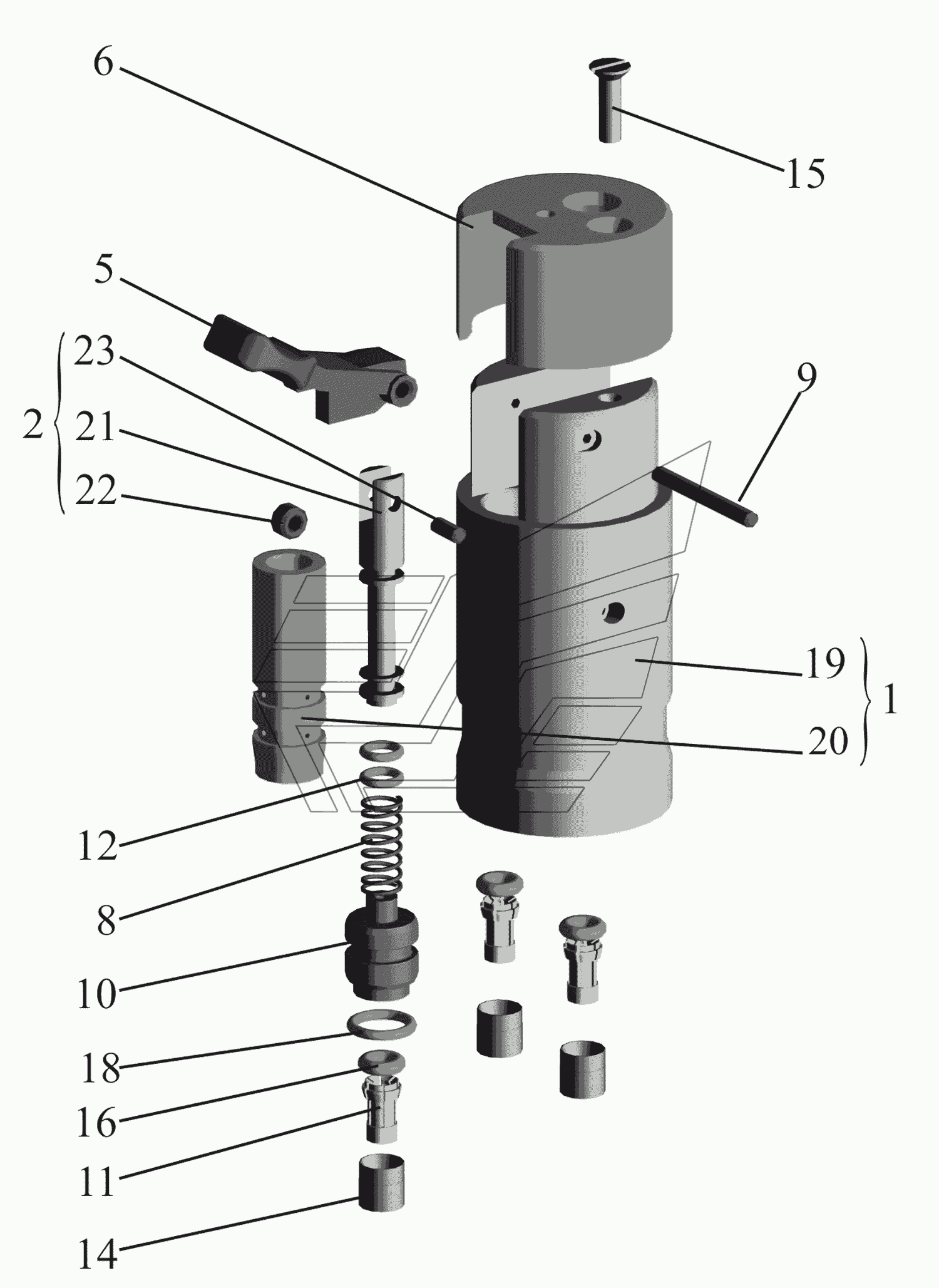 6
15
5
2
23
21
22
9
19
1
20
12
8
10
18
16
11
14