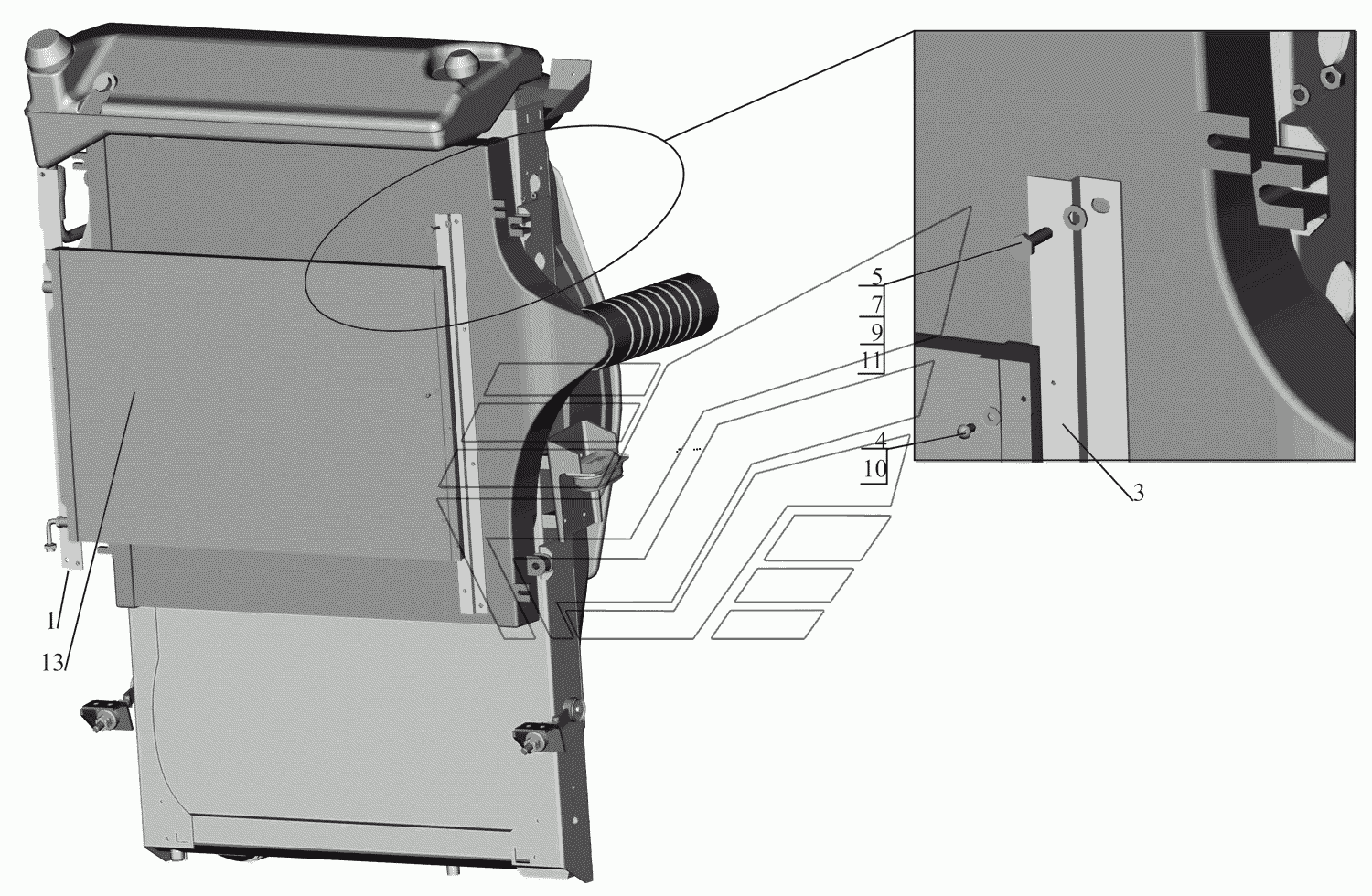 5
7
9
11
4
10
3
1
13