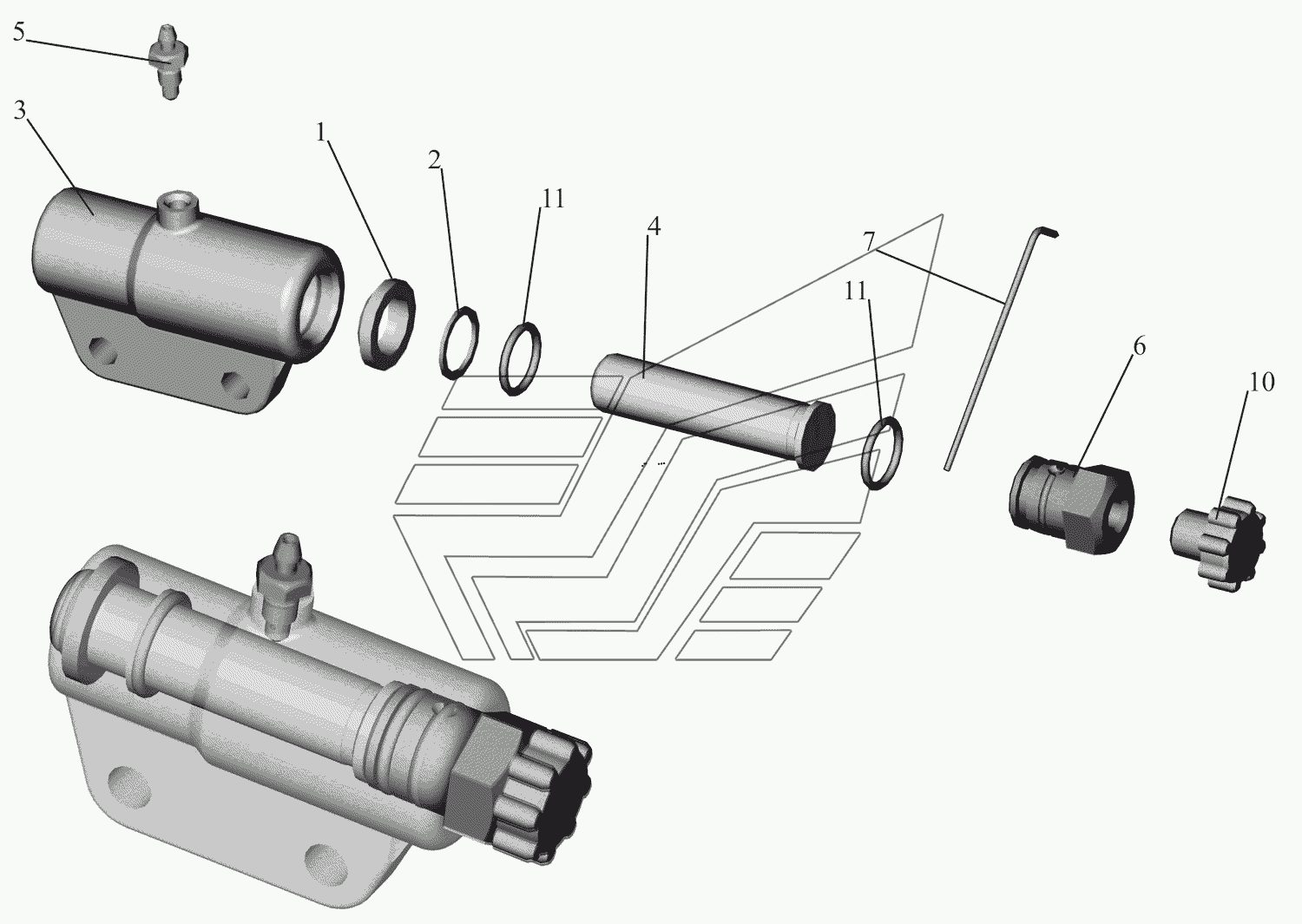 5
3
1
2
11
4
7
11
6
10