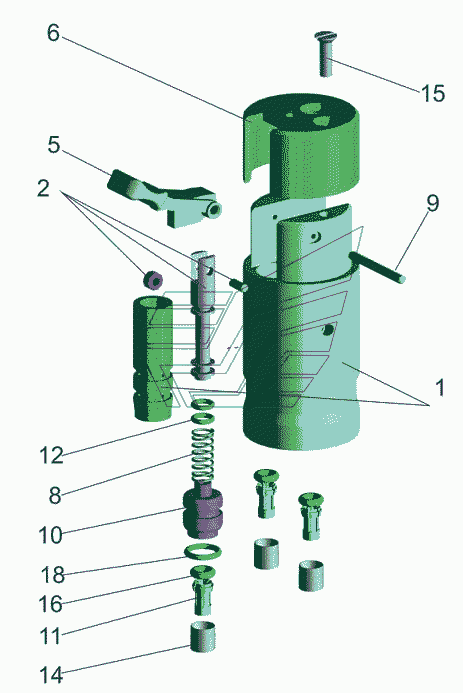 6
15
5
2
9
1
12
8
10
18
16
11
14