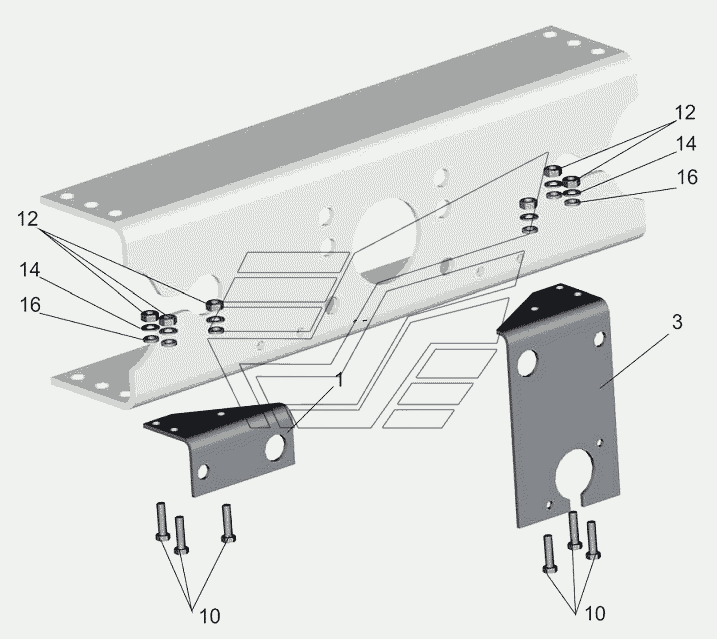 12
14
16
12
14
16
1
3
10
10