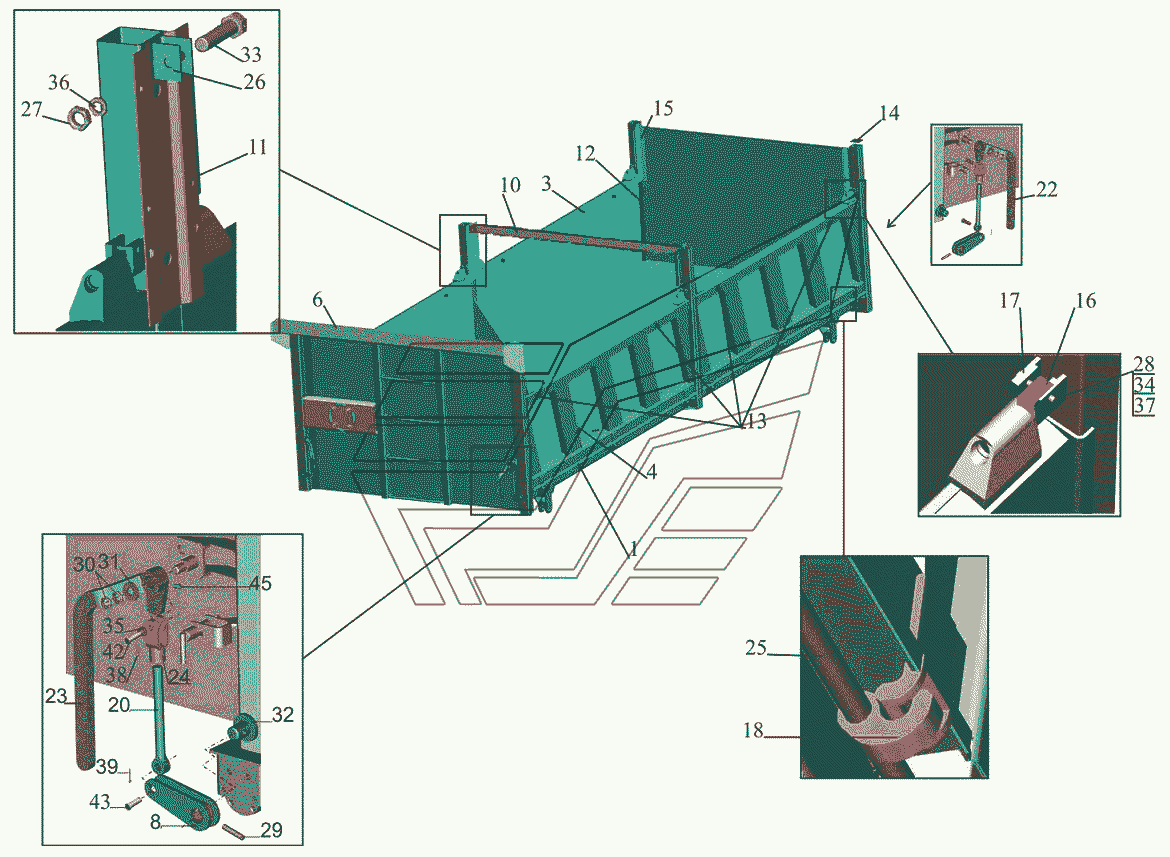 33
36
26
27
11
15
14
12
10
3
22
6
17
16
28
34
37
13
4
1
30
31
45
35
42
38
24
23
20
32
39
43
8
29
25
18