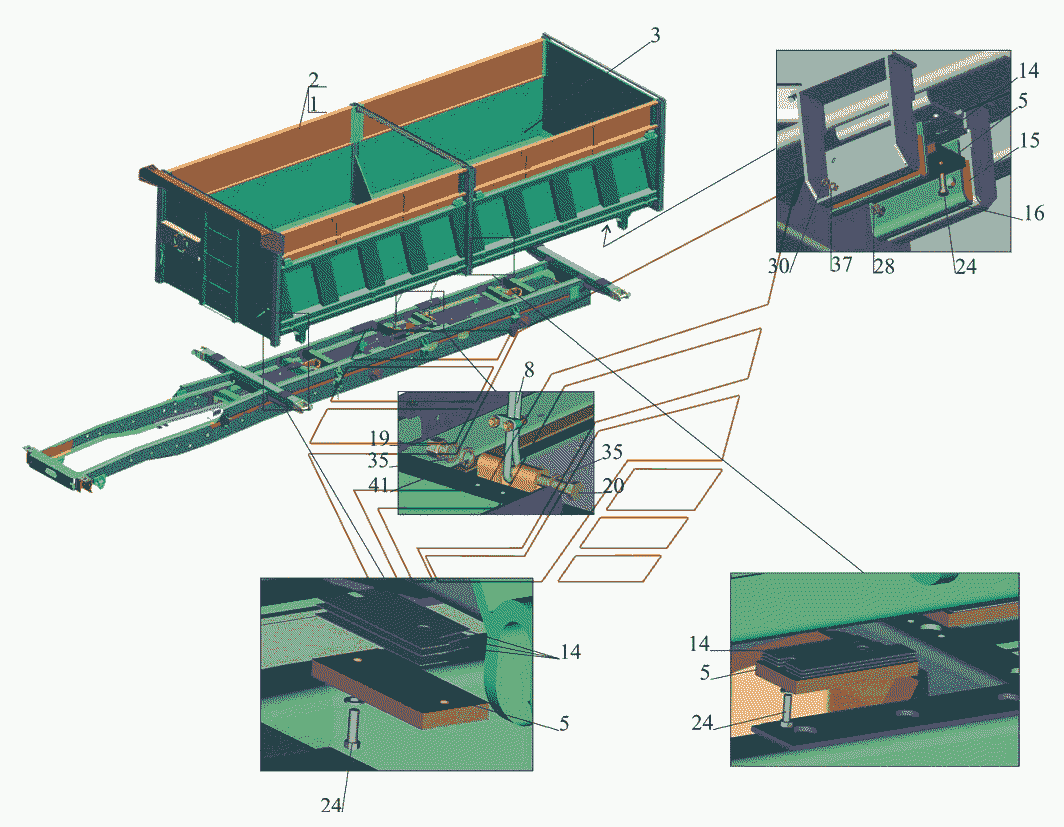 2
1
3
14
5
15
16
30
37
28
24
8
19
35
41
35
20
14
5
24
14
5
24