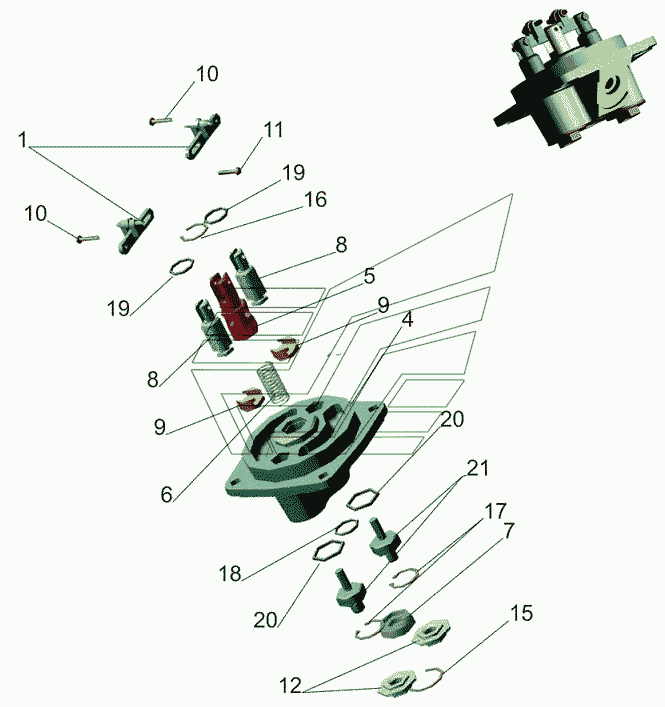 10
1
11
19
16
10
8
5
19
9
4
8
9
20
6
21
17
7
18
20
15
12