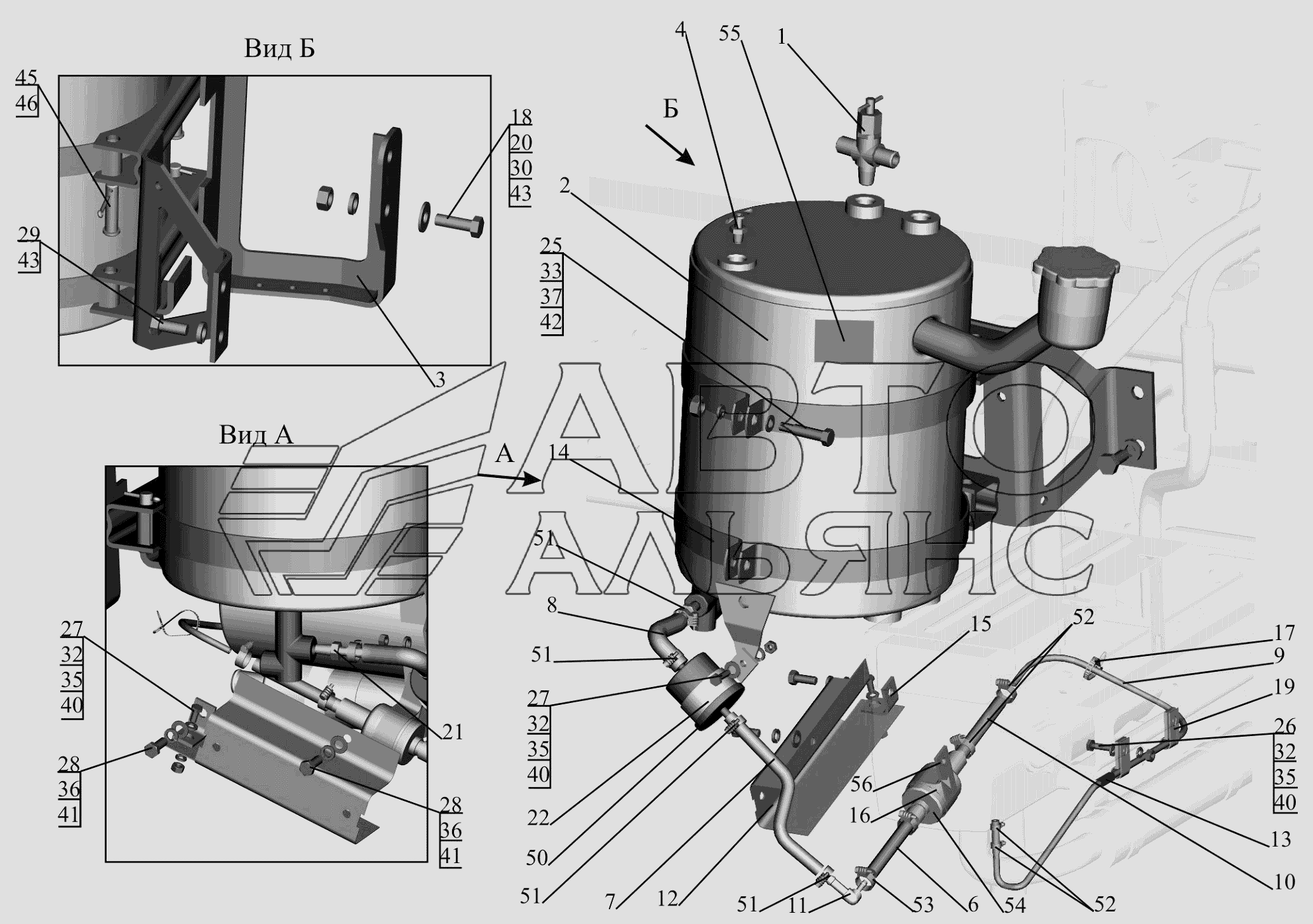 Вид Б

45
46

18
20
30
43

29
43

3

Вид А

27
32
35
40

21

28
36
41

28
36
41

4
55
1

Б

2

25
33
37
42

А

14

51

8

51

27
32
35
40

22

50

51

7

12

15

52

17

9

19

26
32
35
40

56

16

13

10

51

11

53

6

54

52

АВТО
АЛЬЯНС