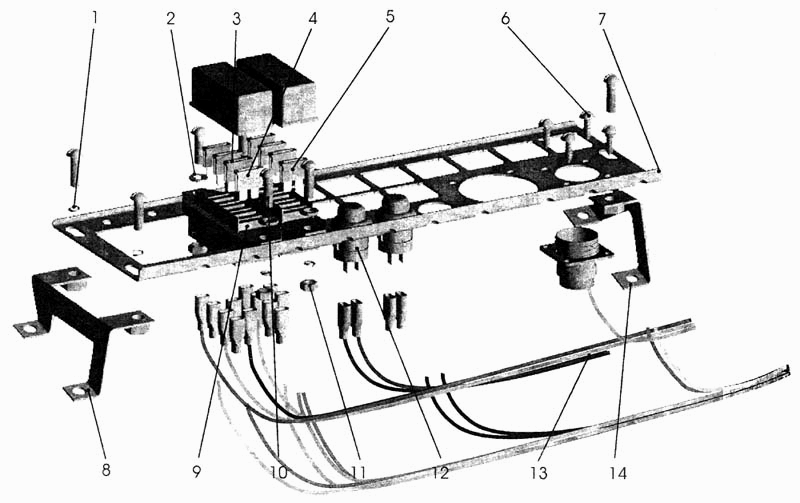 1 2 3 4 5 6 7

8 9 10 11 12 13 14