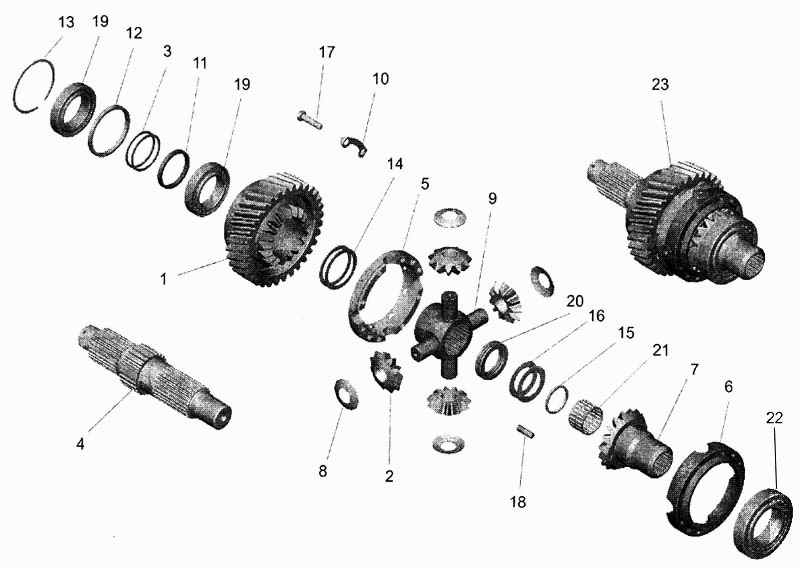 13 19 12 3 11 19 17 10 23 14 5 9 1 20 16 15 21 7 6 22 4 8 2 18