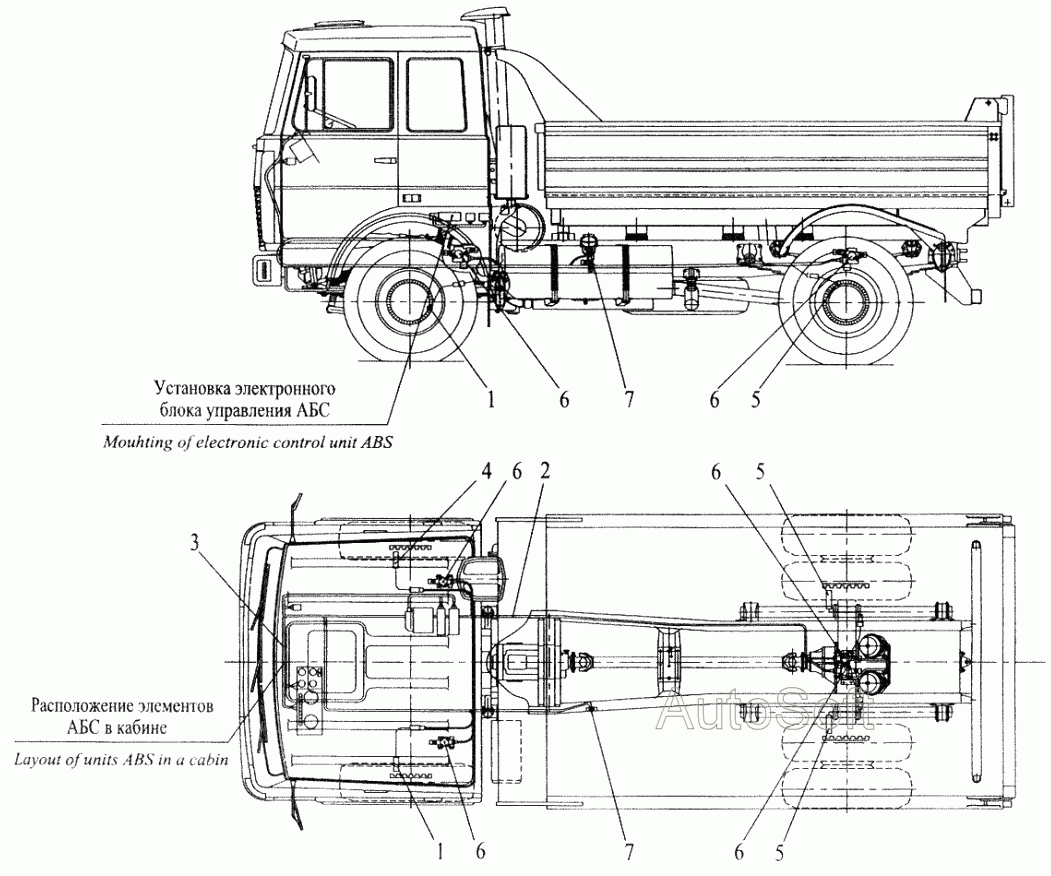 Установка электронного блока управления АБС

Mouhting of electronic control unit ABS

1
6
7
6
5

4
6
2
6
5
3

Расположение элементов АБС в кабине

Layout of units ABS in a cabin

AutoSoft

1
6
7
6
5