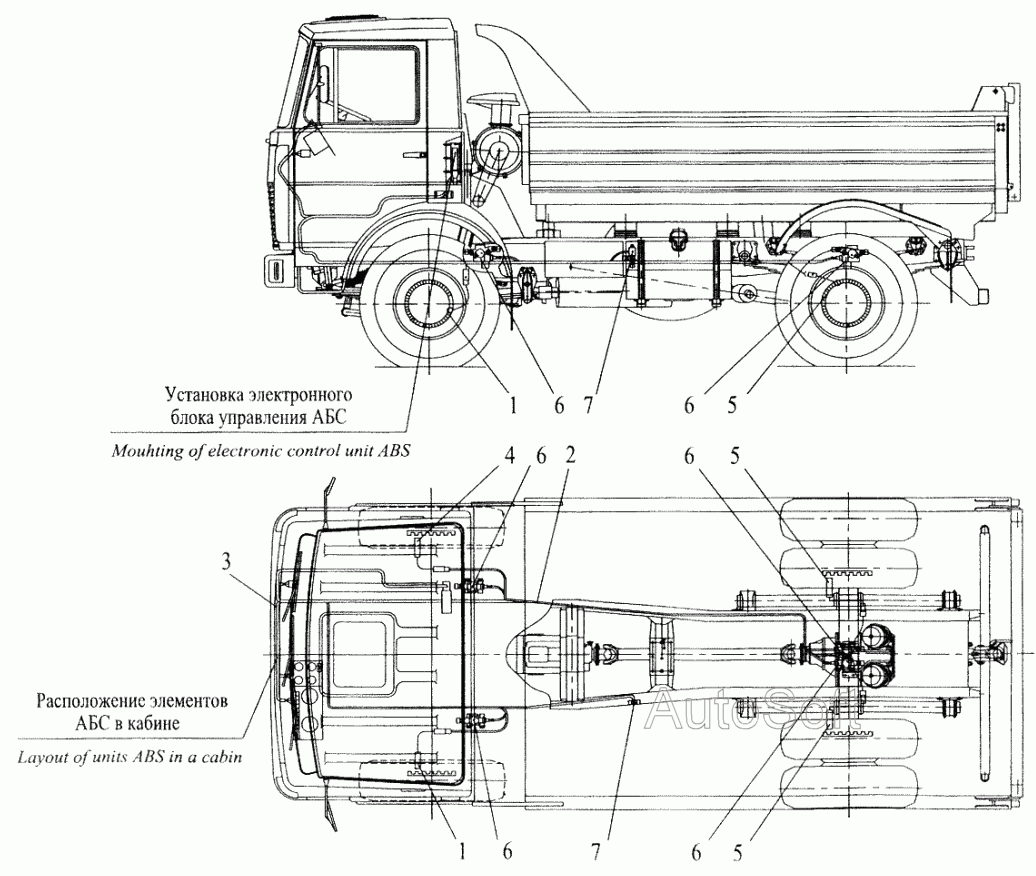 Установка электронного блока управления АБС

Mouhting of electronic control unit ABS

1 6 7 6 5

4 6 2 6 5

3

Расположение элементов АБС в кабине

Layout of units ABS in a cabin

AutoSoft

1 6 7 6 5