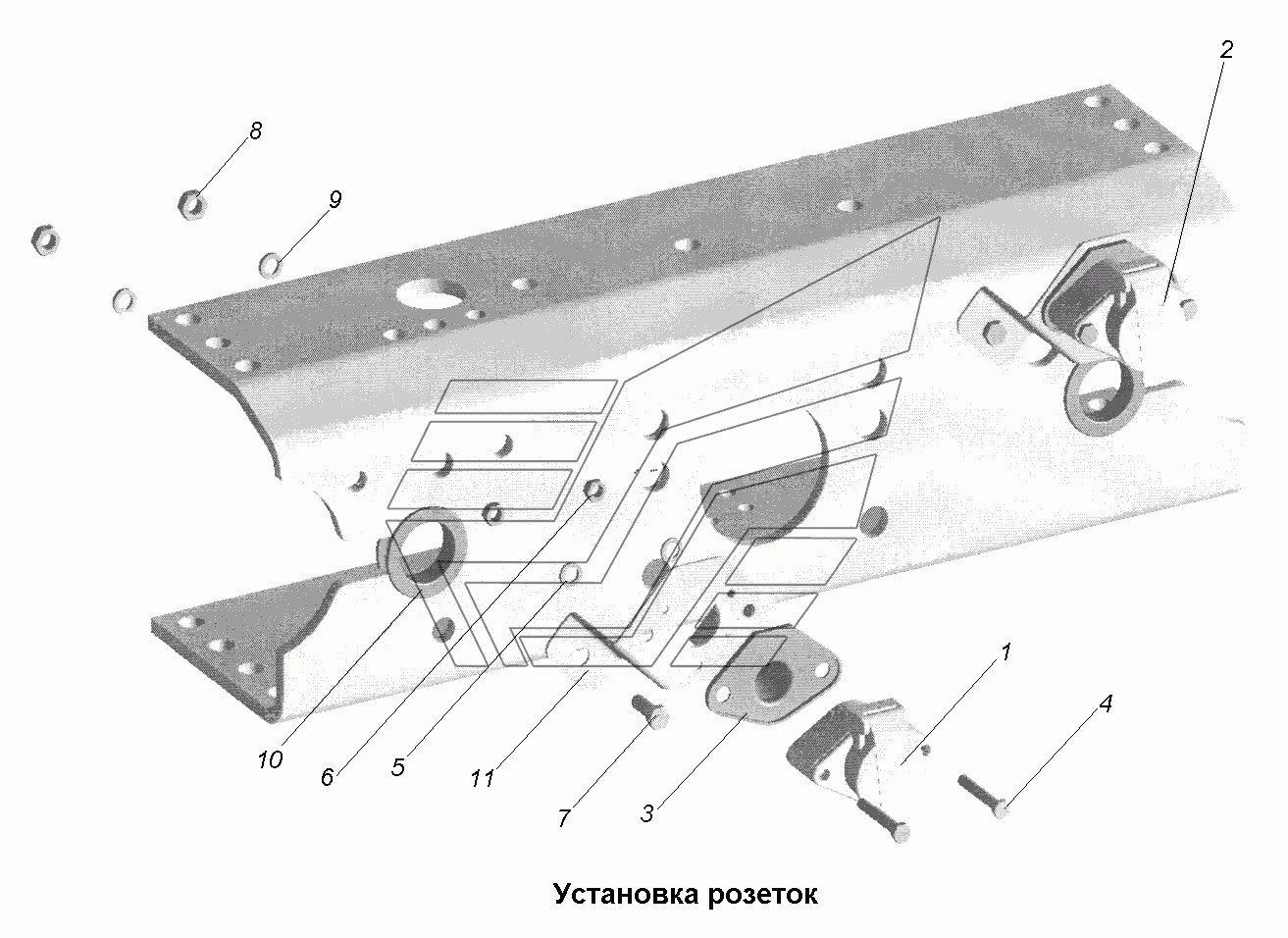 2

8

9

1

4

10

6

5

11

7

3

Установка розеток