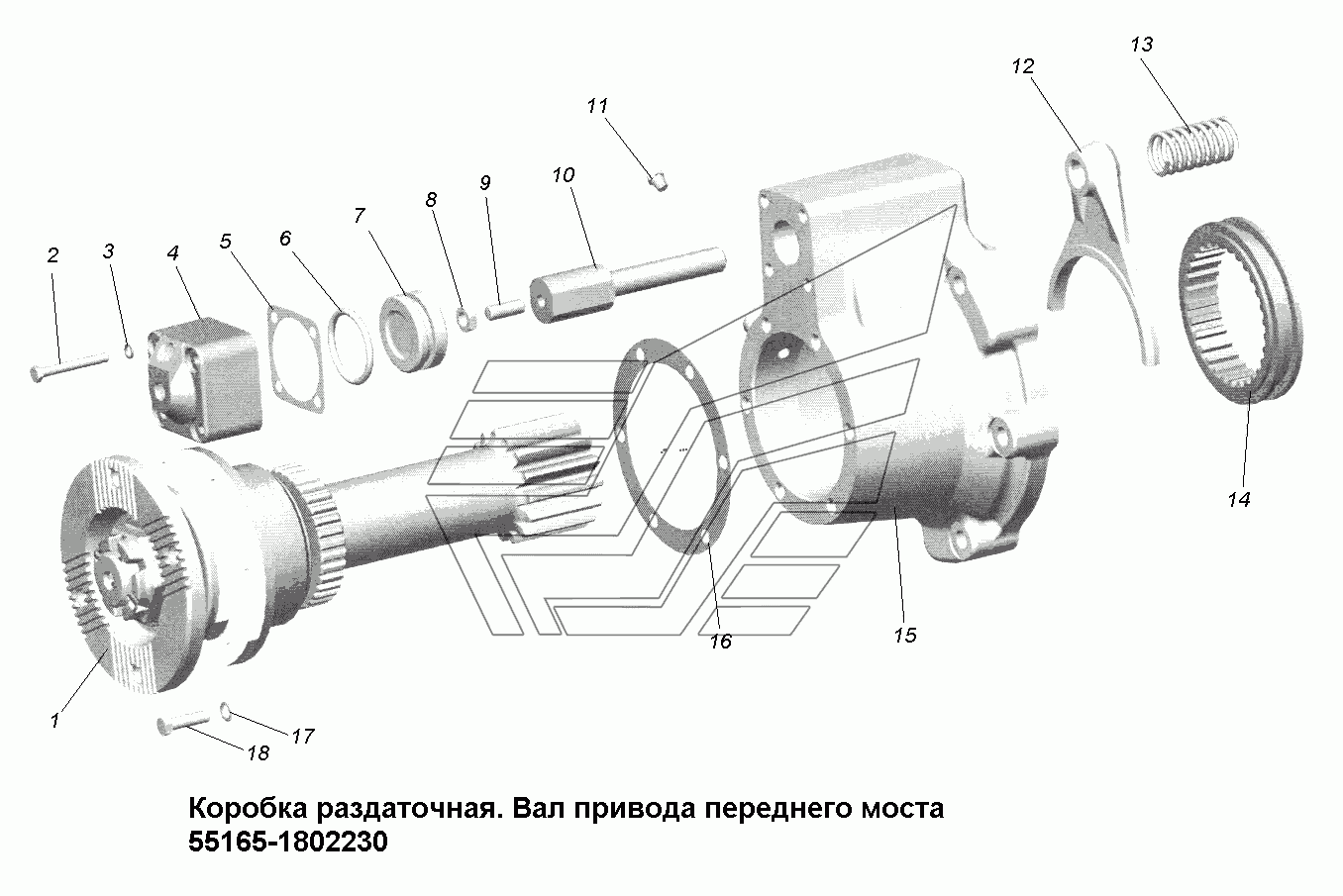 13
12
11
10
9
8
7
6
5
4
3
2
14
15
16
1
17
18

Коробка раздаточная. Вал привода переднего моста
55165-1802230