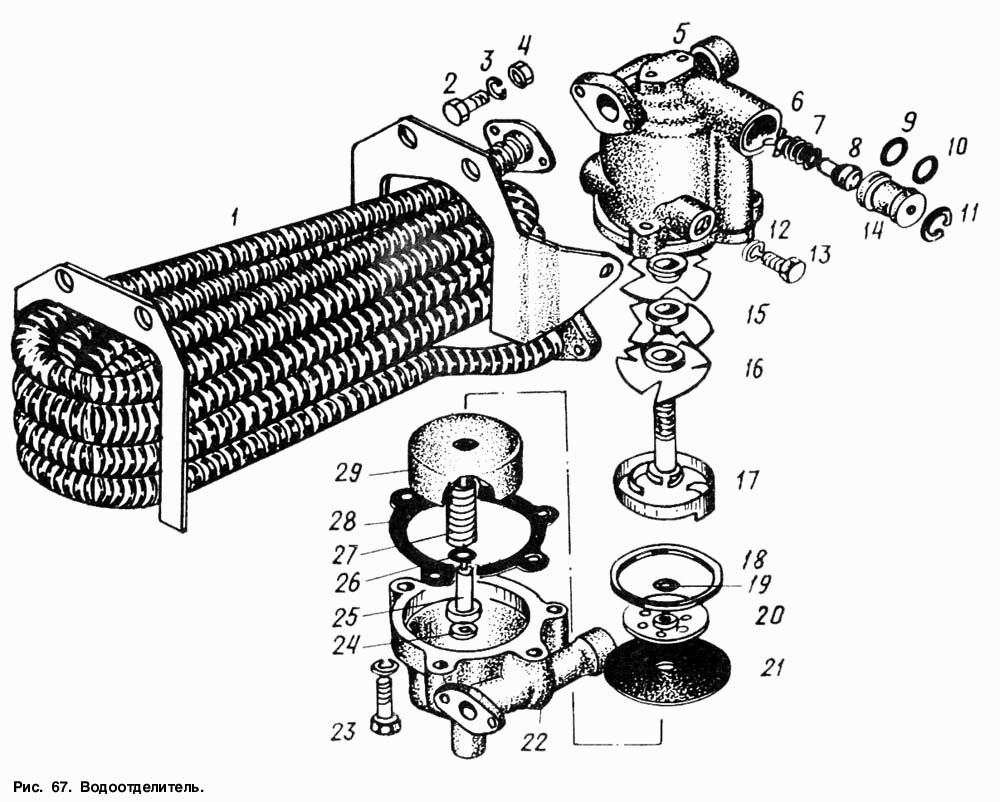 1
2
3
4
5
6
7
8
9
10
11
12
13
14
15
16
17
18
19
20
21
22
23
24
25
26
27
28
29

Рис. 67. Водоотделитель.