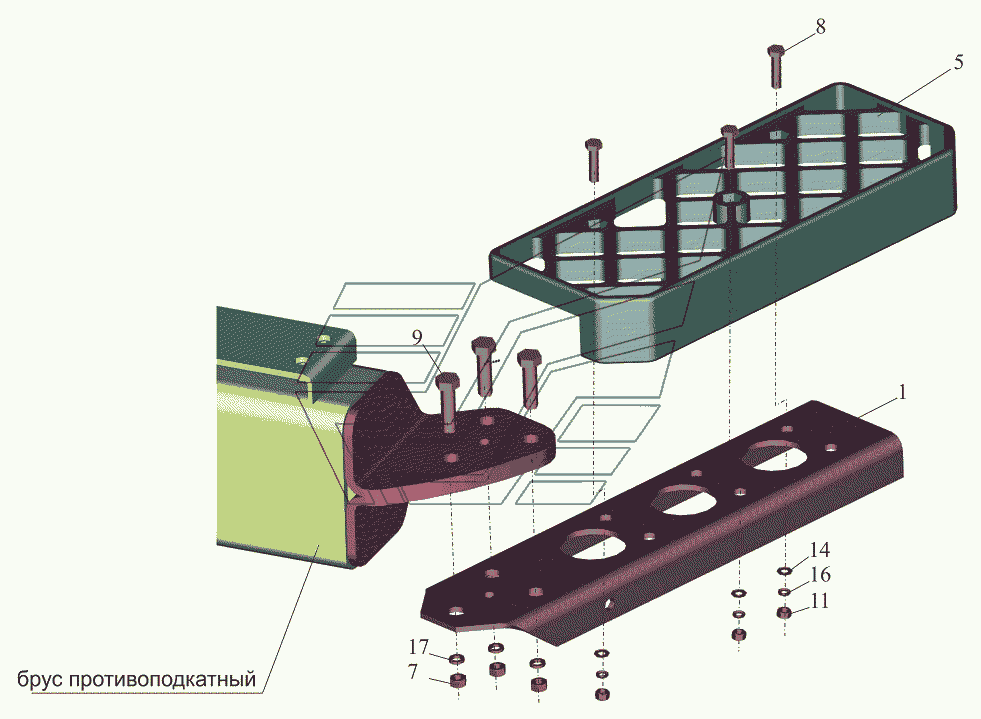 8
5
9
1
14
16
11
17
7
брус противоподкатный