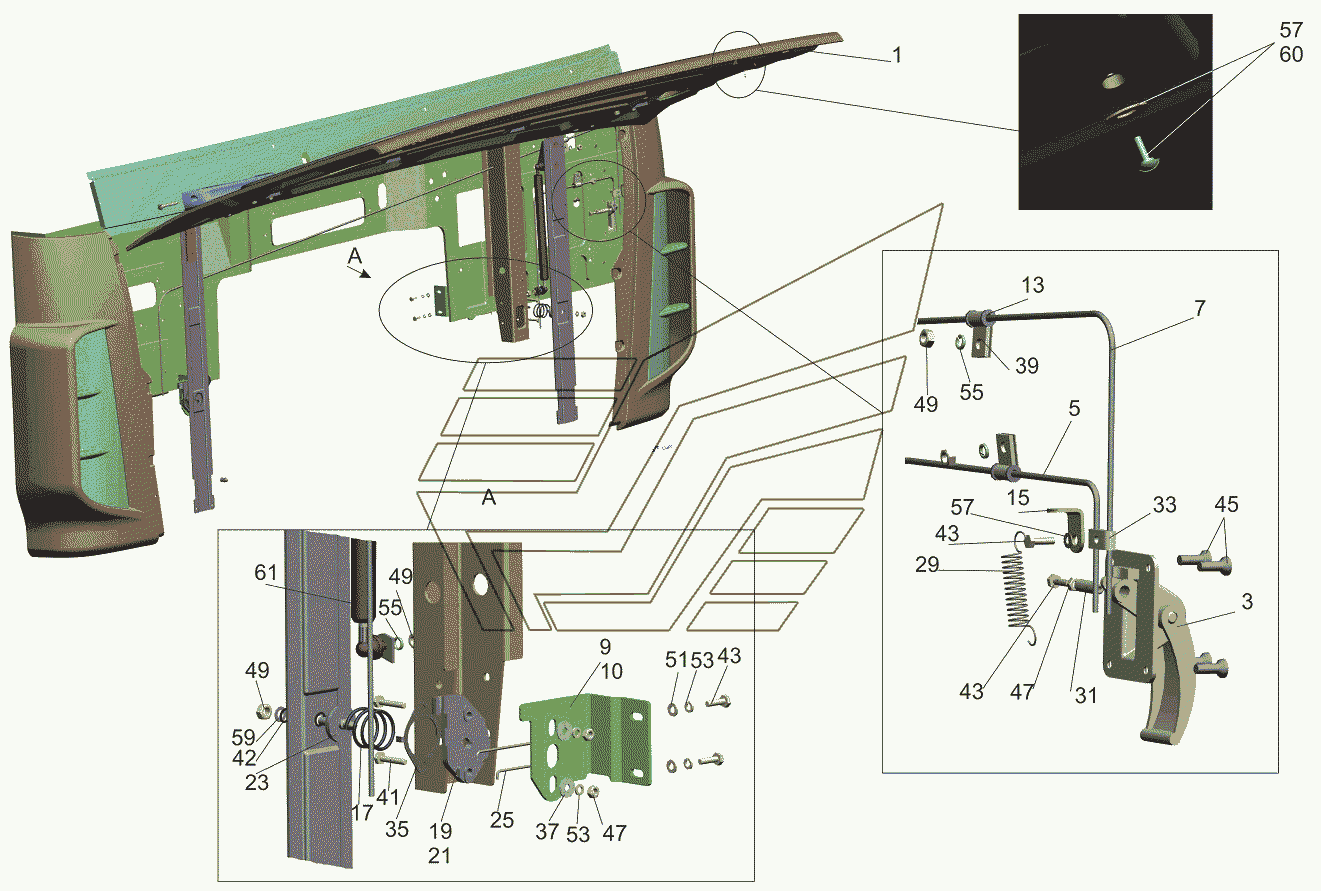 1
57
60
A
13
7
49
55
39
5
15
33
45
57
43
29
3
43
47
31
A
61
49
55
9
10
51
53
43
49
59
42
23
17
41
35
19
21
25
37
53
47