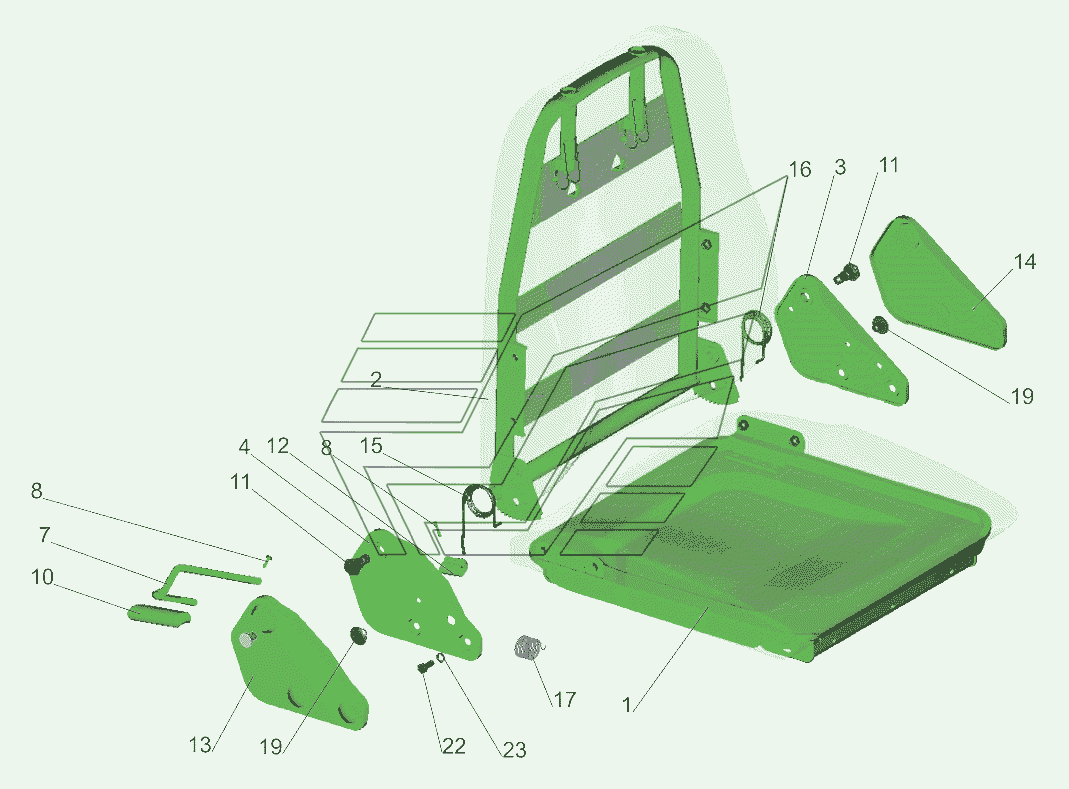 16
3
11
14
19
2
4
12
8
15
11
8
7
10
13
19
22
23
17
1