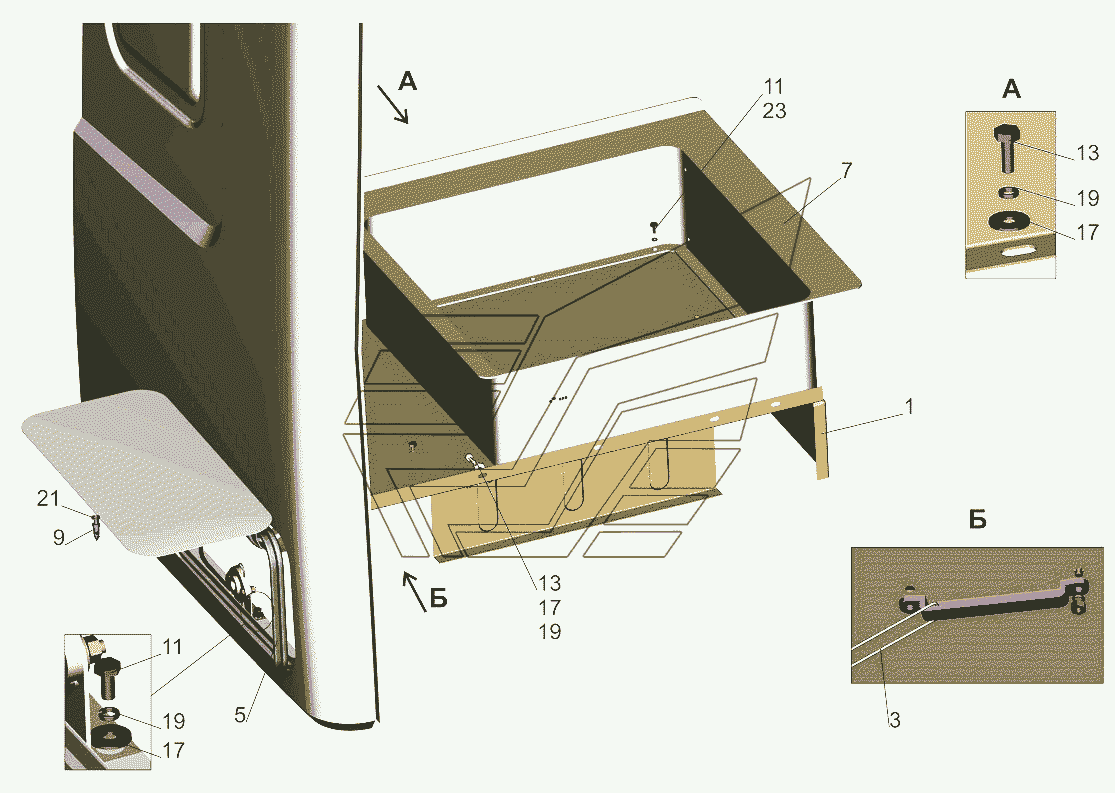 А
11
23
7
А
13
19
17
1
21
9
13
17
19
Б
Б
11
19
17
5
3