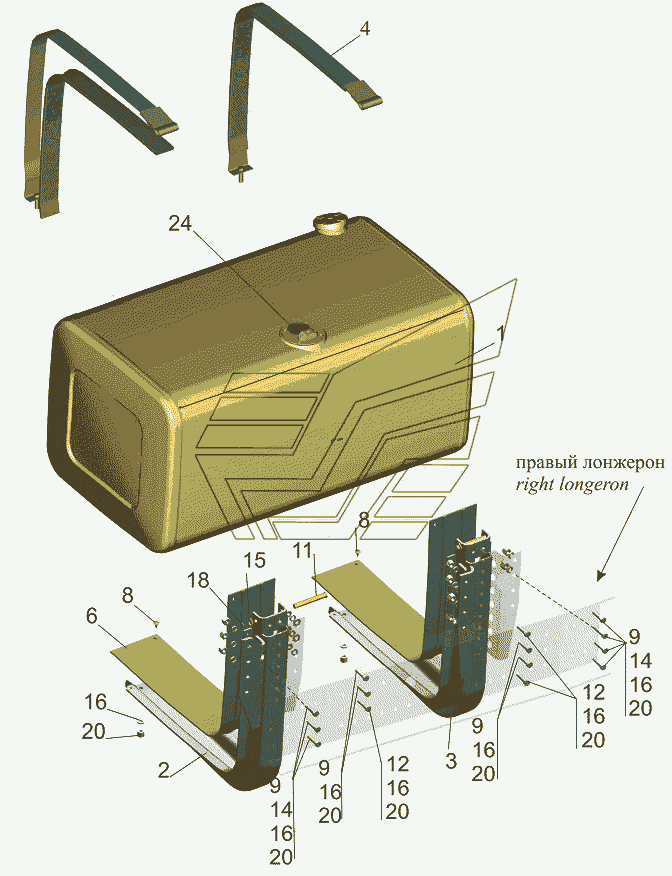 4

24

1

правый лонжерон
right longeron

8

11

15

18

8

6

16

20

2

9
14
16
20

9
16
20

12
16
20

3

9
16
20

12
16
20

9
14
16
20