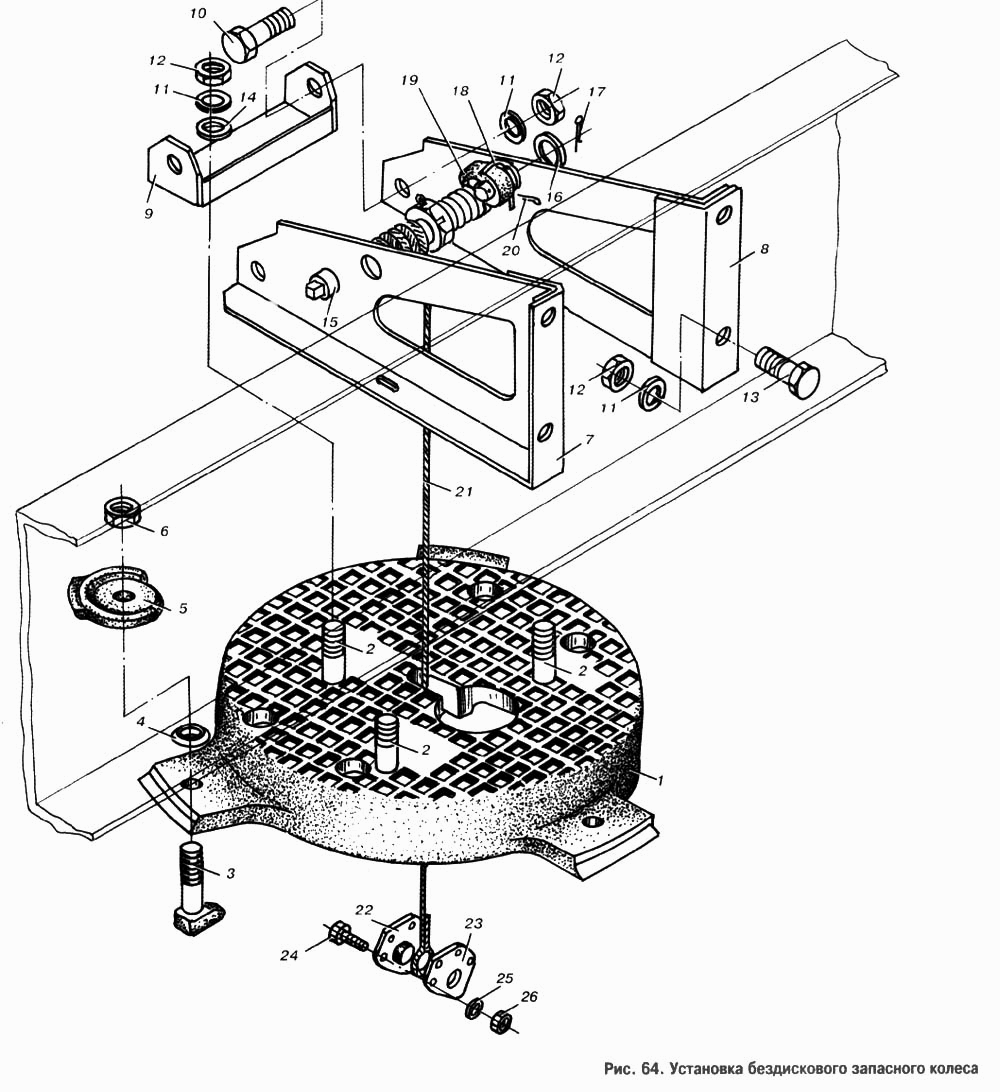 10
12
11
14
9
19
18
11
12
17
16
20
8
15
12
11
13
7
21
6
5
2
2
4
2
1
3
22
23
24
25
26

Рис. 64. Установка бездискового запасного колеса