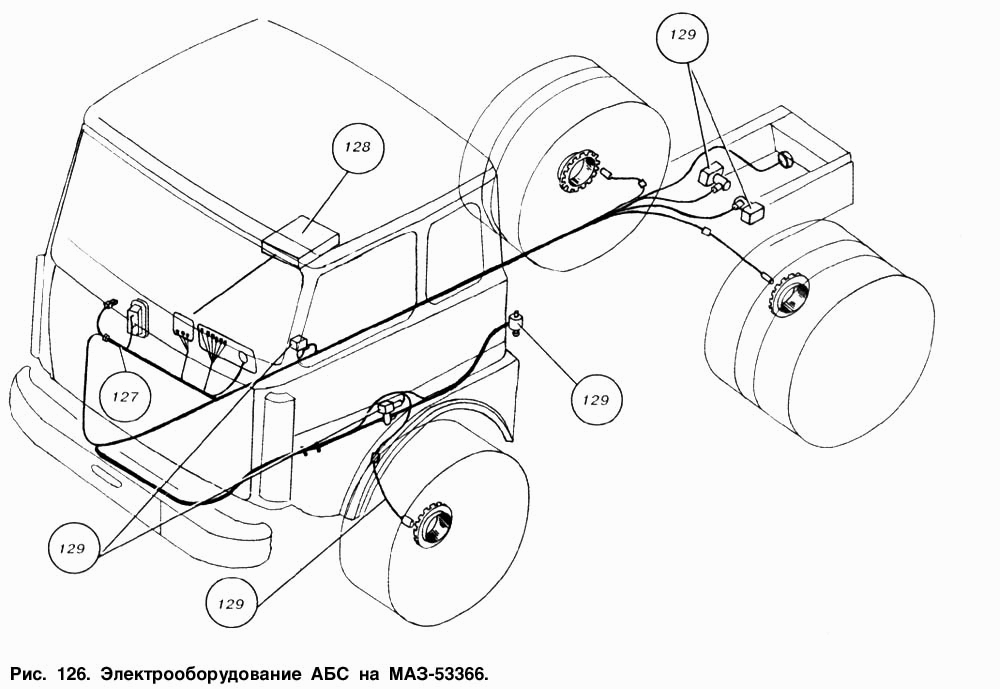 129

128

127

129

129

129

Рис. 126. Электрооборудование АБС на МАЗ-53366.