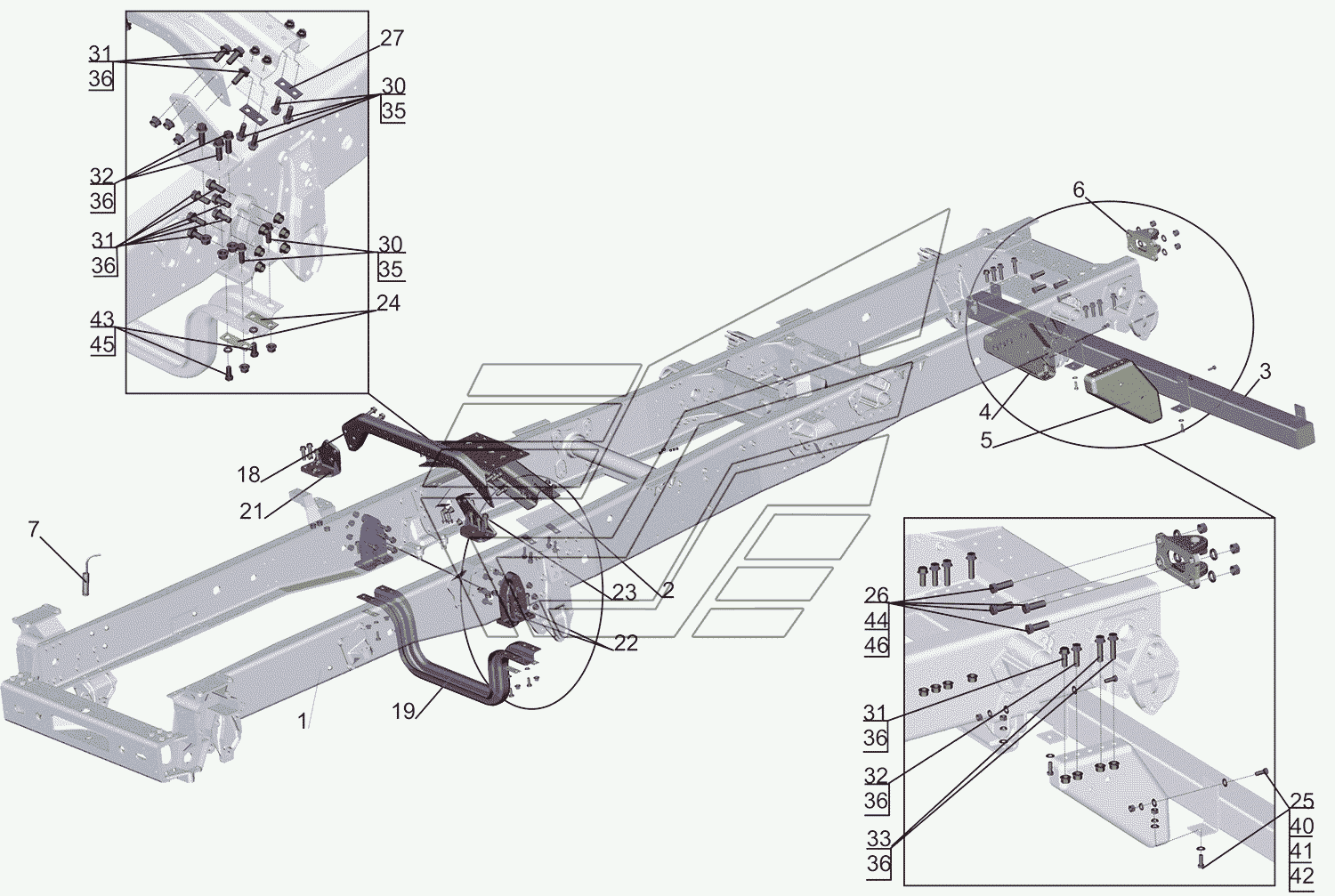 31
36
27
30
35
32
36
31
36
30
35
43
45
24
6
3
4
5
18
21
7
23
2
22
19
1
26
44
46
31
36
32
36
33
36
25
40
41
42