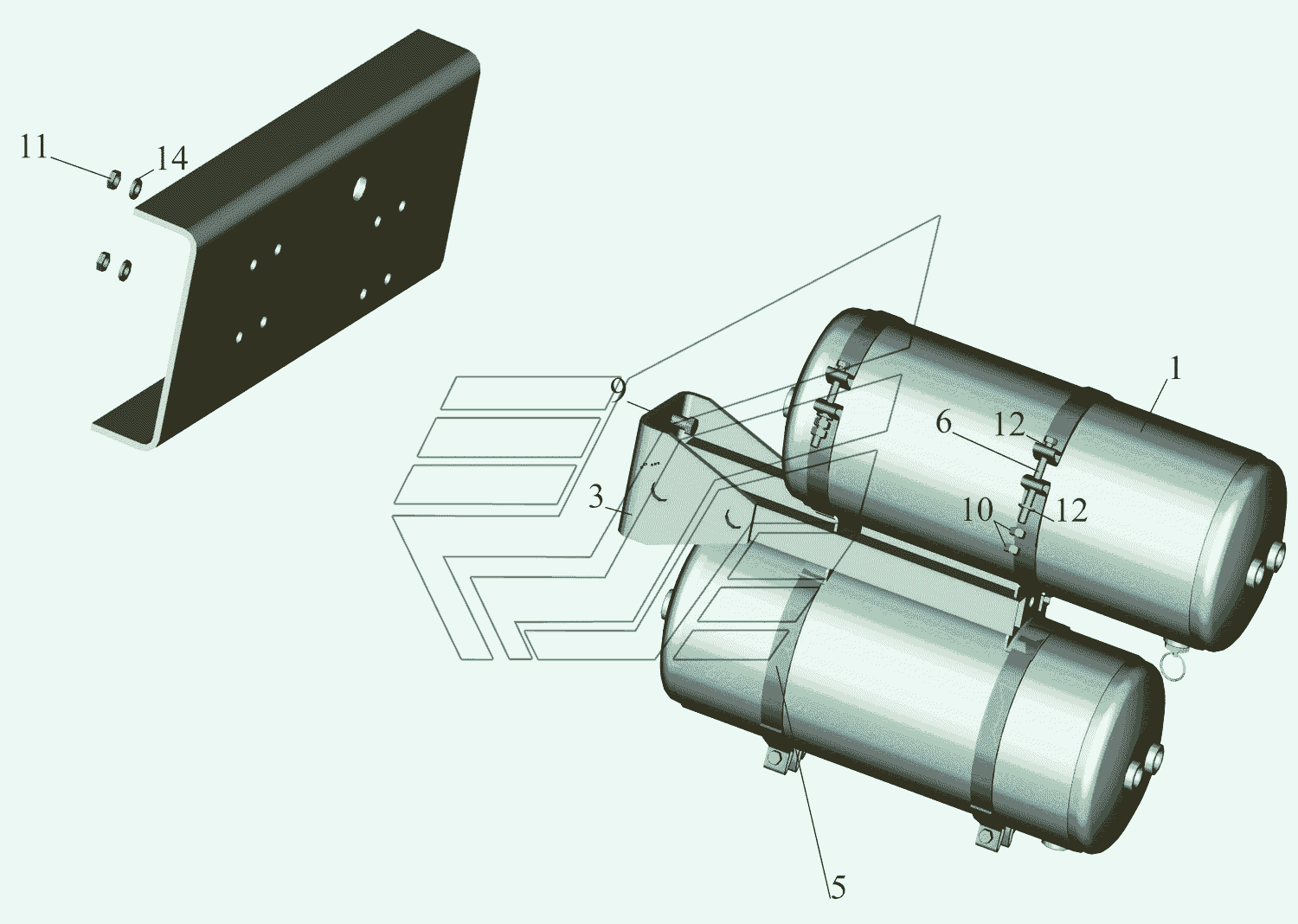 11
14
9
1
6
12
3
10
12
5