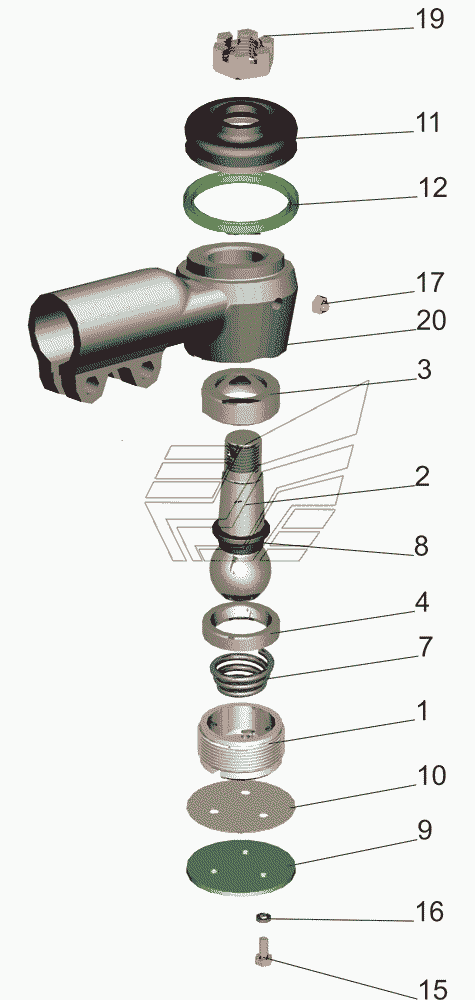 19
11
12
17
20
3
2
8
4
7
1
10
9
16
15