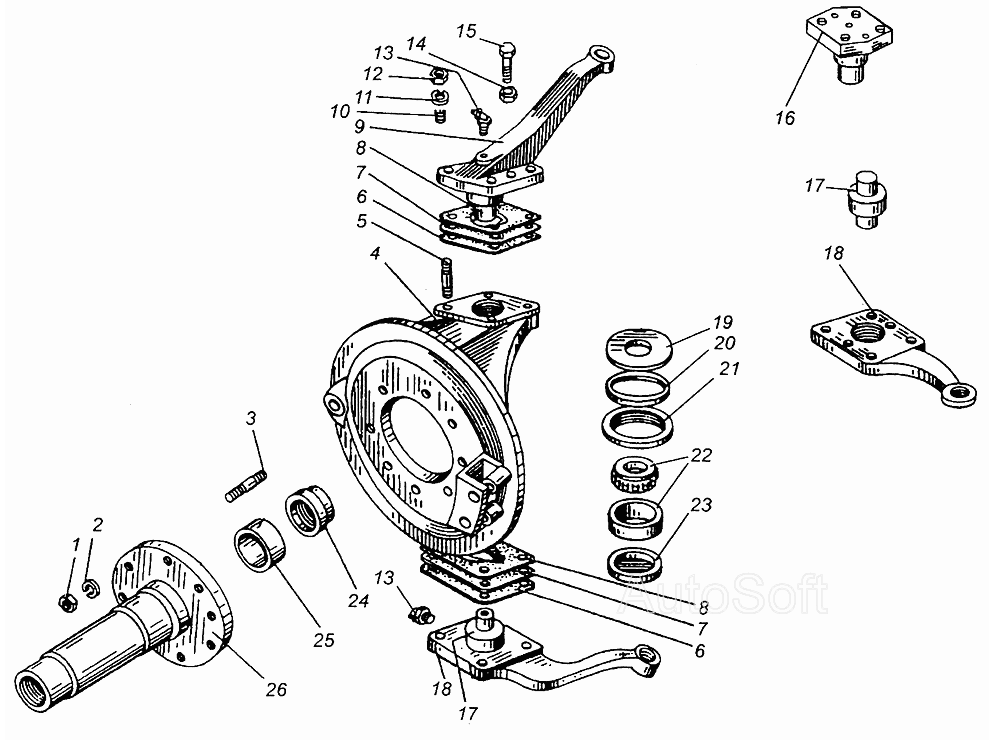 15
14
13
12
11
10
9
8
7
6
5
4
16
17
18
19
20
21
22
23
3
2
1
24
25
26
13
8
7
6
18
17
AutoSoft