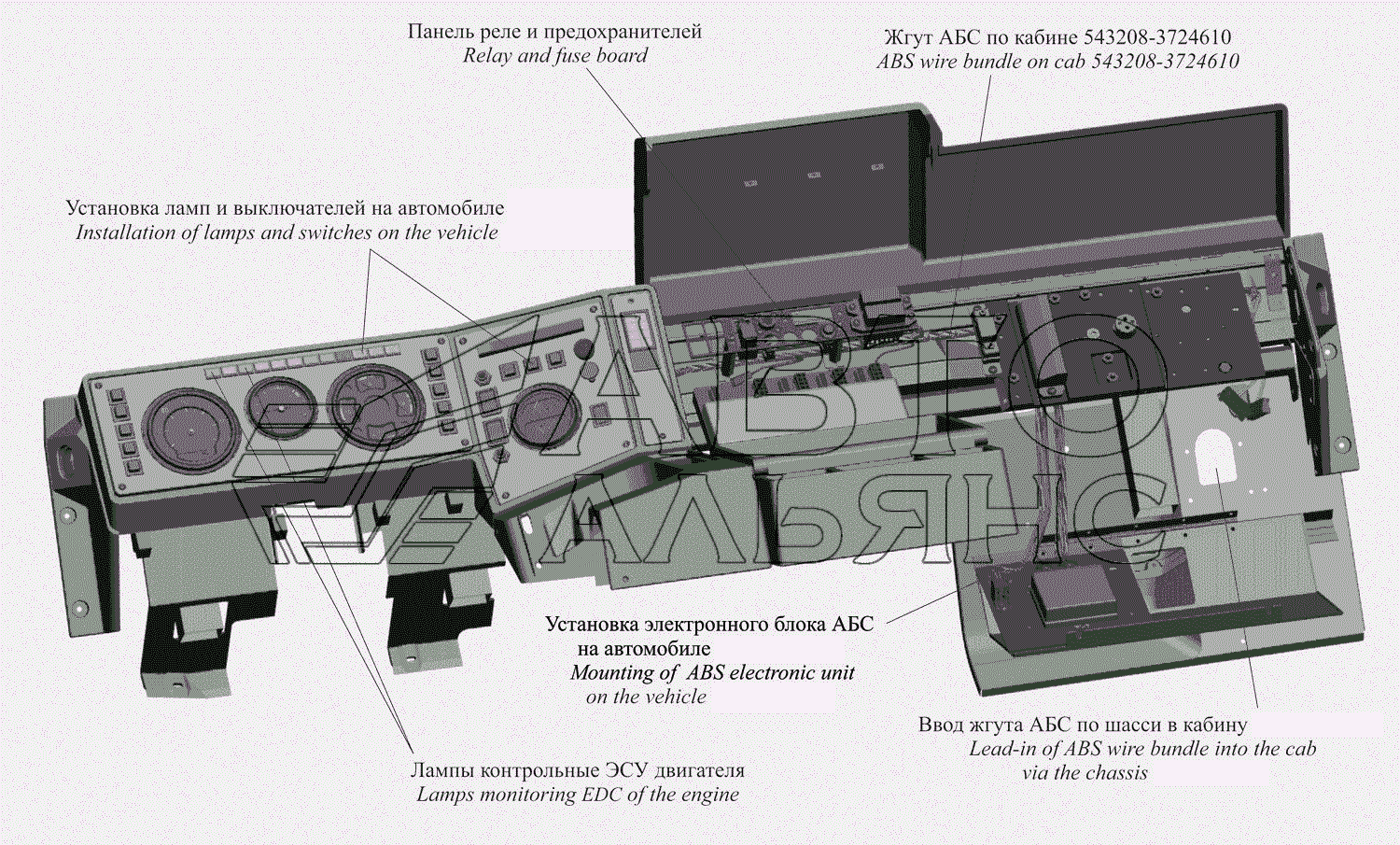 Панель реле и предохранителей
Relay and fuse board

Жгут АБС по кабине 543208-3724610
ABS wire bundle on cab 543208-3724610

Установка ламп и выключателей на автомобиле
Installation of lamps and switches on the vehicle

АВТО
АЛЬЯНС

Установка электронного блока АБС на автомобиле
Mounting of ABS electronic unit on the vehicle

Ввод жгута АБС по шасси в кабину
Lead-in of ABS wire bundle into the cab via the chassis

Лампы контрольные ЭСУ двигателя
Lamps monitoring EDC of the engine