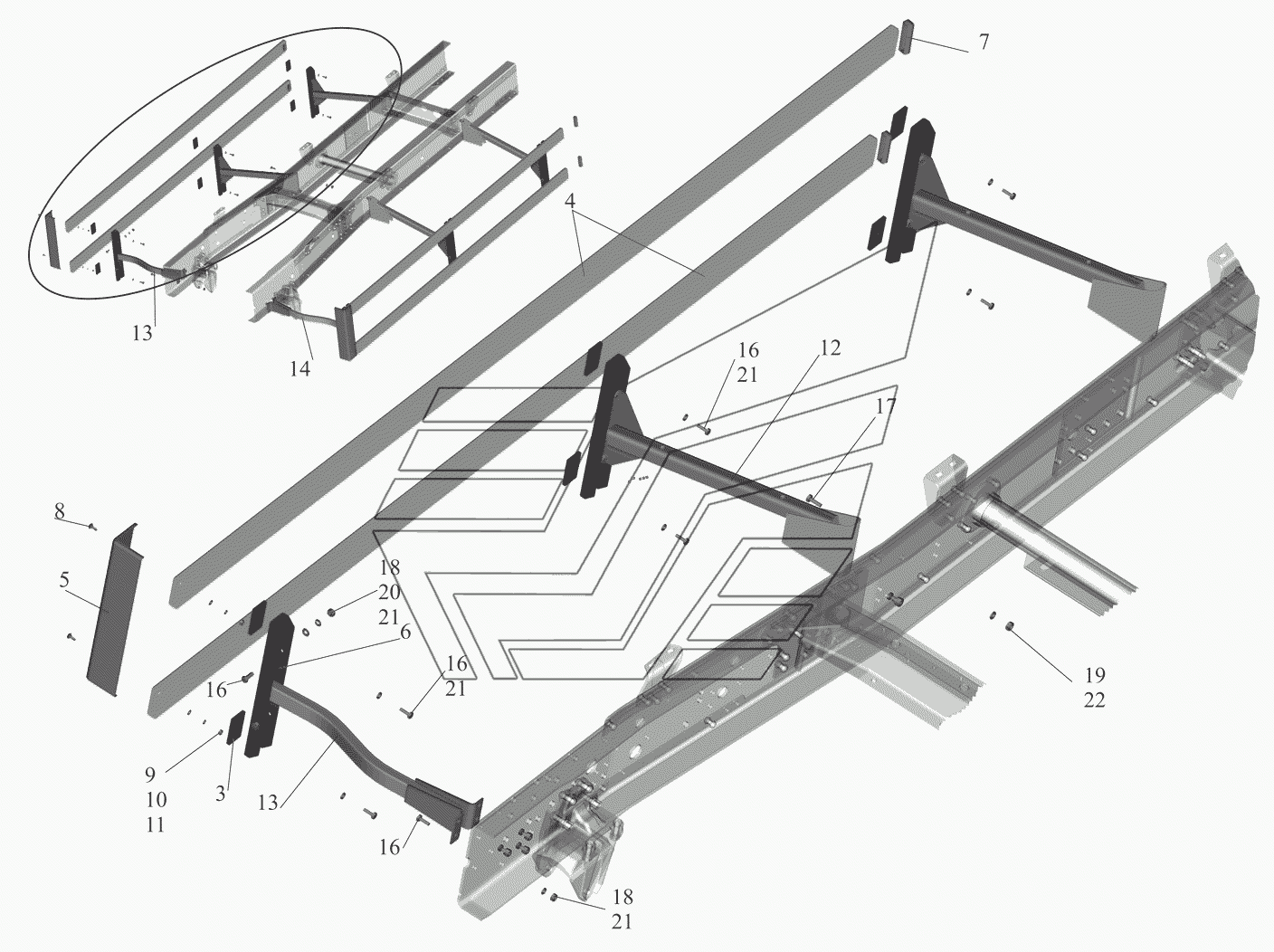 7
4
13
14
16
21
12
17
8
5
18
20
21
6
16
21
16
19
22
9
10
11
3
13
16
18
21