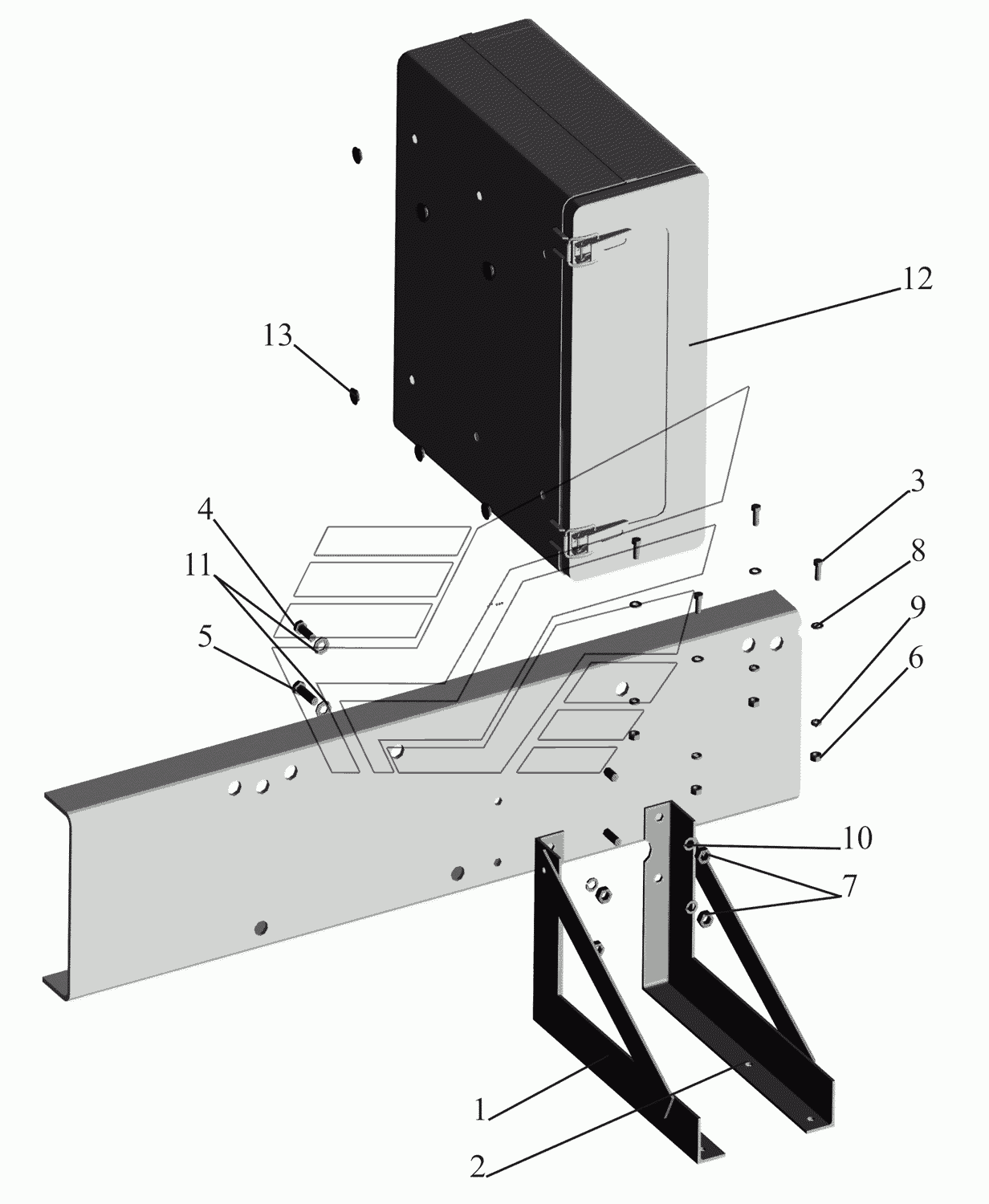 12
13
3
4
8
11
9
5
6
10
7
1
2