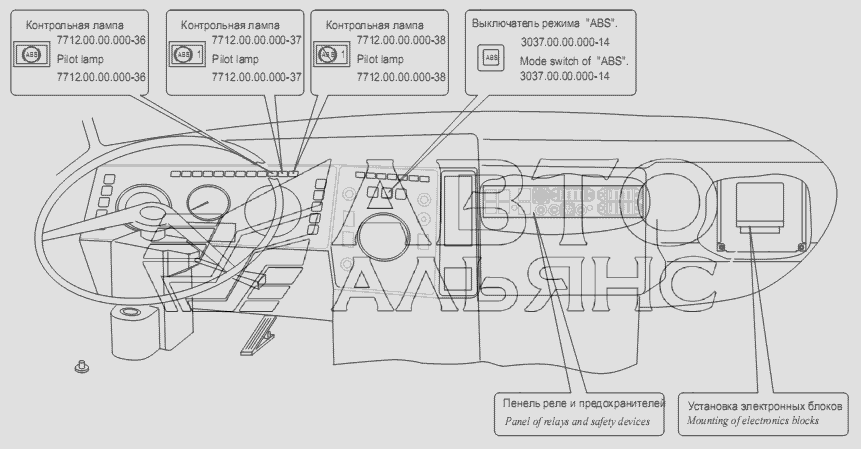 Контрольная лампа
7712.00.00.000-36
ABS
Pilot lamp
7712.00.00.000-36

Контрольная лампа
7712.00.00.000-37
ABS 1
Pilot lamp
7712.00.00.000-37

Контрольная лампа
7712.00.00.000-38
ABS 1
Pilot lamp
7712.00.00.000-38

Выключатель режима "ABS".
3037.00.00.000-14
ABS
Mode switch of "ABS".
3037.00.00.000-14

АВТО
АЛЬЯНС

Пенель реле и предохранителей
Panel of relays and safety devices

Установка электронных блоков
Mounting of electronics blocks